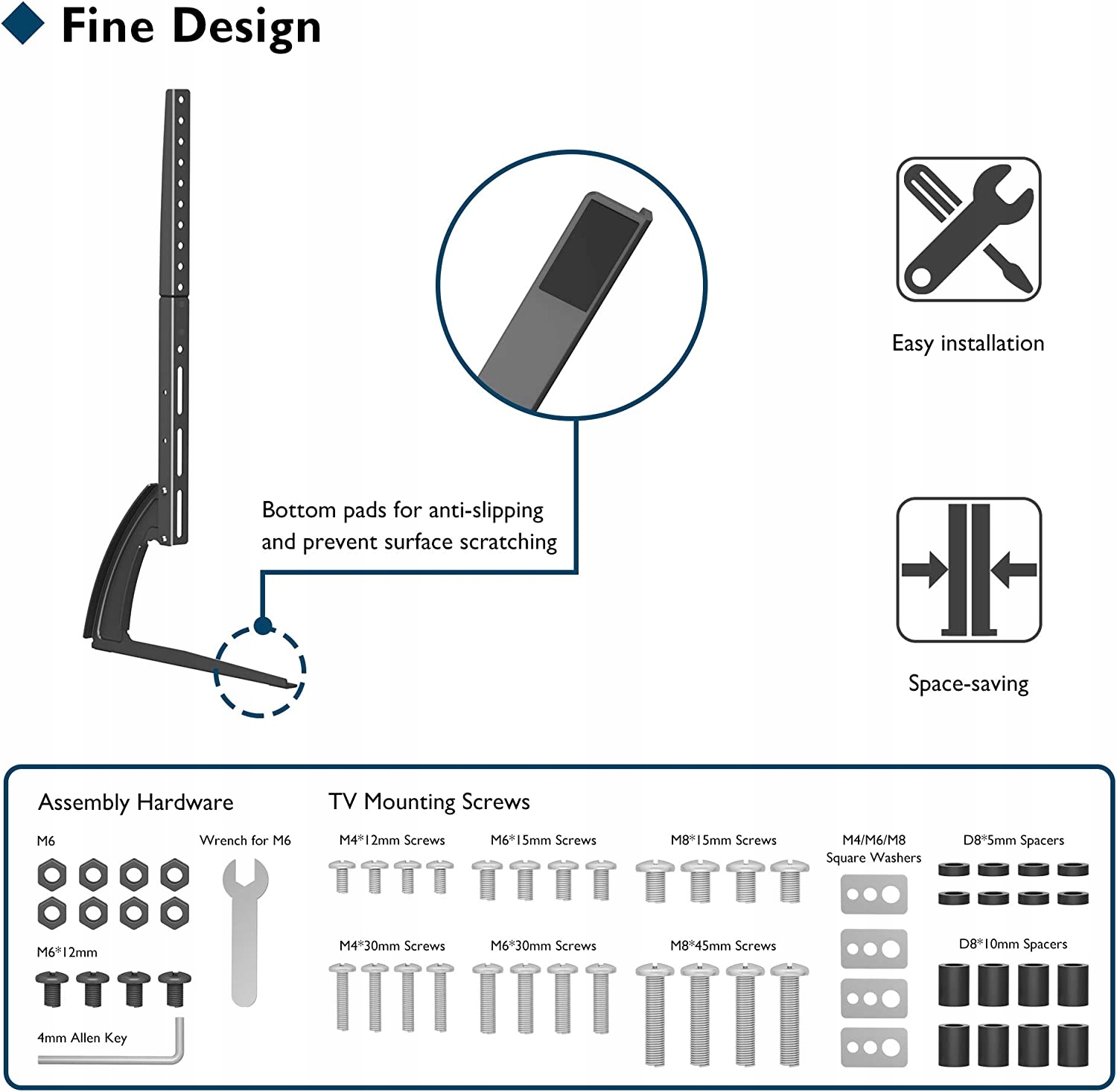 Fine Design

Bottom pads for anti-slipping and prevent surface scratching

Easy installation

Space-saving

Assembly Hardware

M6

Wrench for M6

M6*12mm

4mm Allen Key

TV Mounting Screws

M4*12mm Screws

M6*15mm Screws

M8*15mm Screws

M4/M6/M8 Square Washers

D8*5mm Spacers

M4*30mm Screws

M6*30mm Screws

M8*45mm Screws

D8*10mm Spacers