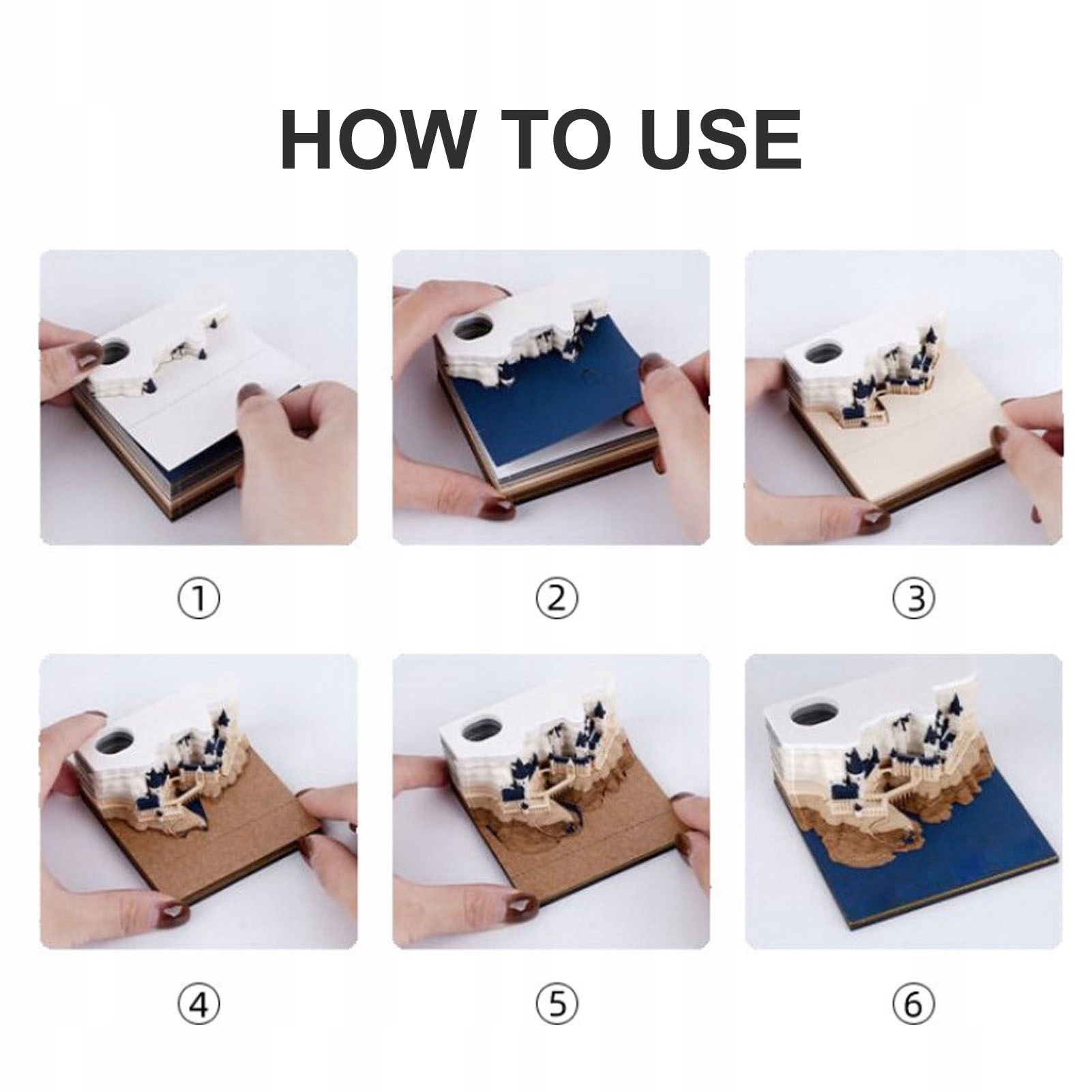 HOW TO USE

①

②

③

④

⑤

⑥