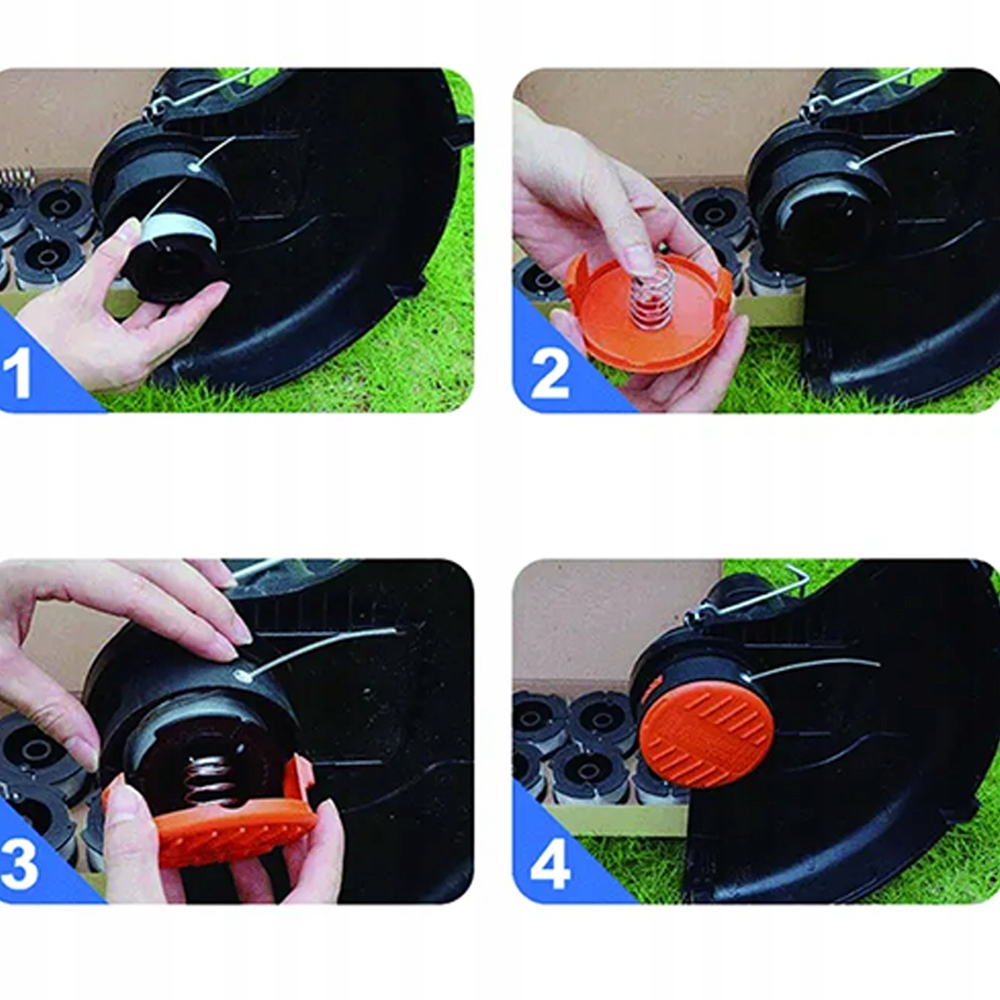 1

2

3

4