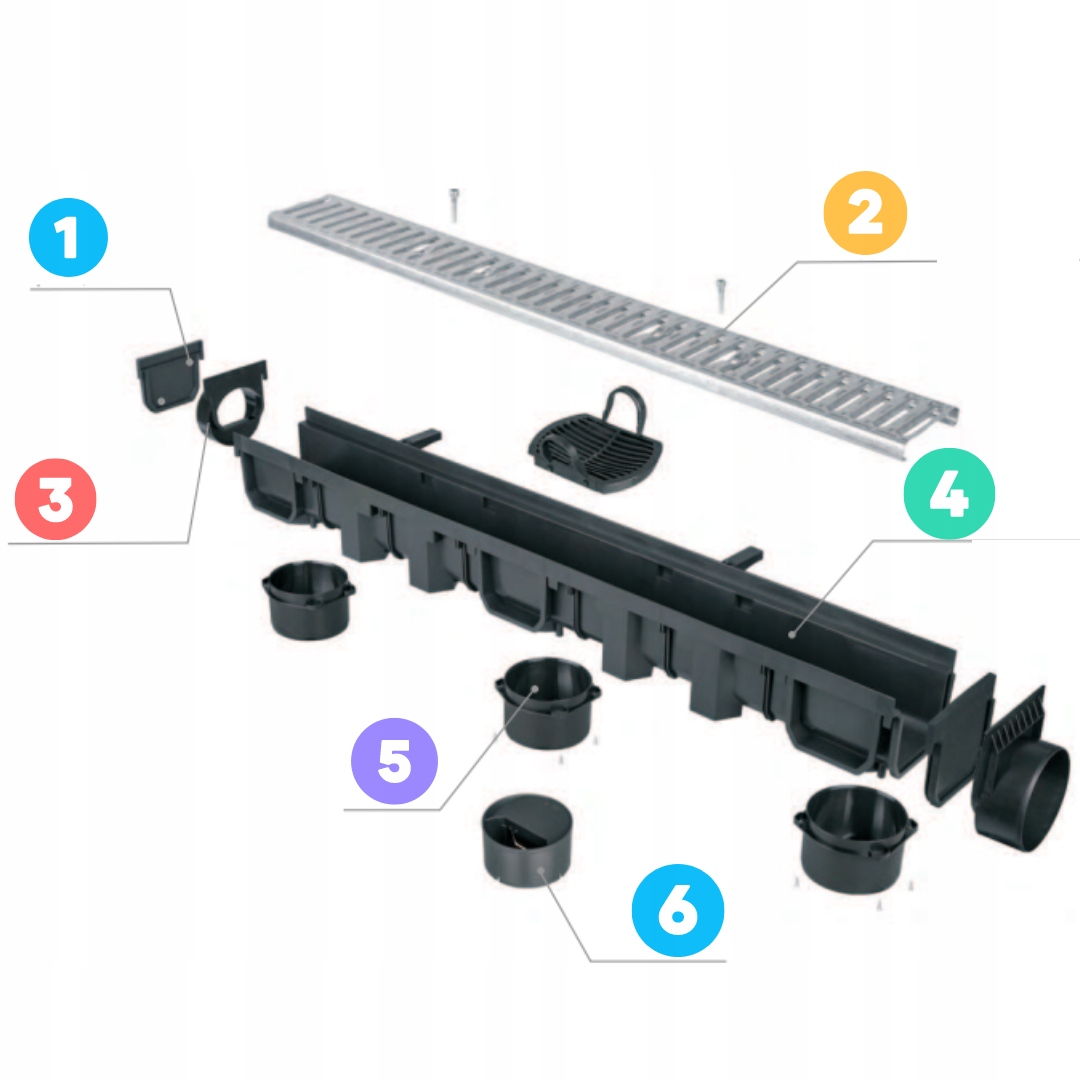 1
2
3
4
5
6