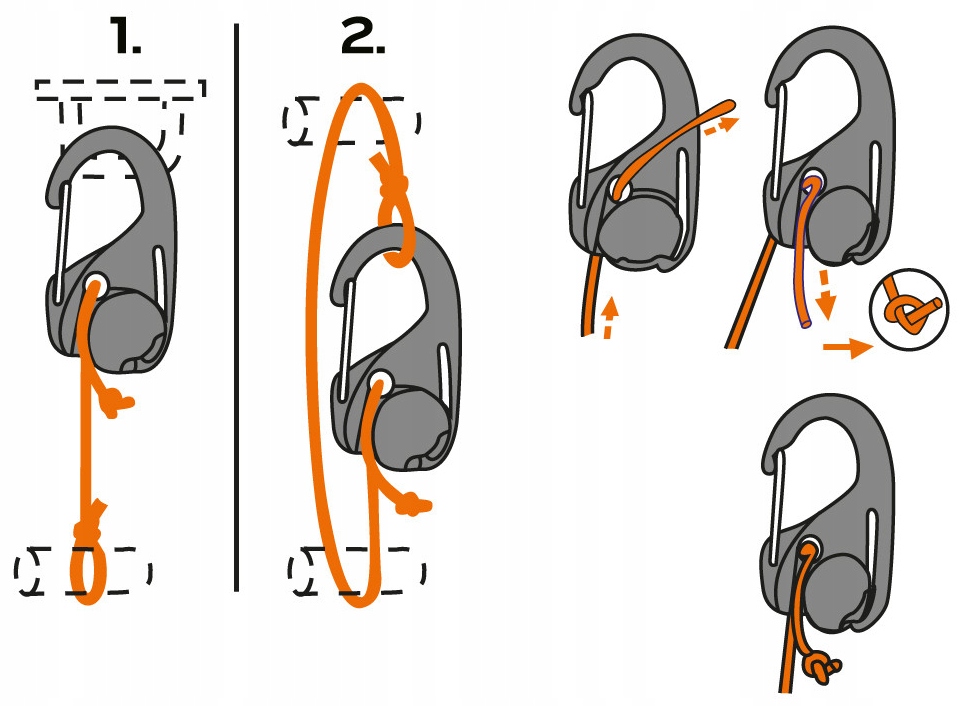 1.

2.