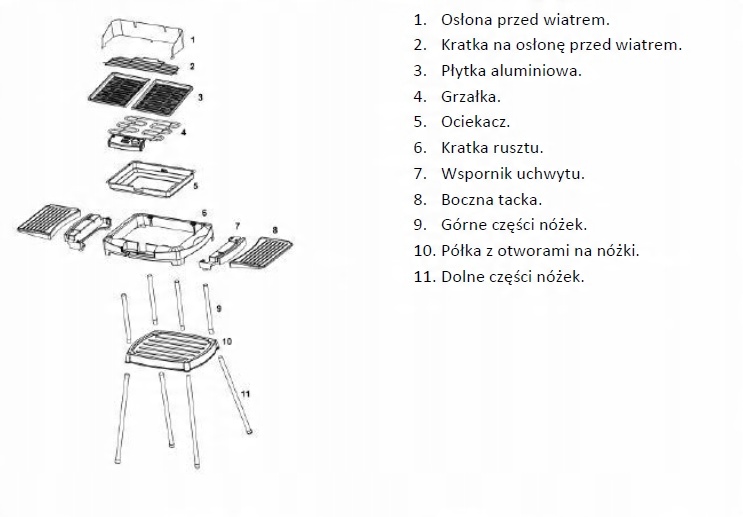 1
2
3
4
5
6
7
8
9
10
11

1. Osłona przed wiatrem.
2. Kratka na osłonę przed wiatrem.
3. Płytka aluminiowa.
4. Grzałka.
5. Ociekacz.
6. Kratka rusztu.
7. Wspornik uchwytu.
8. Boczna tacka.
9. Górne części nóżek.
10. Półka z otworami na nóżki.
11. Dolne części nóżek.