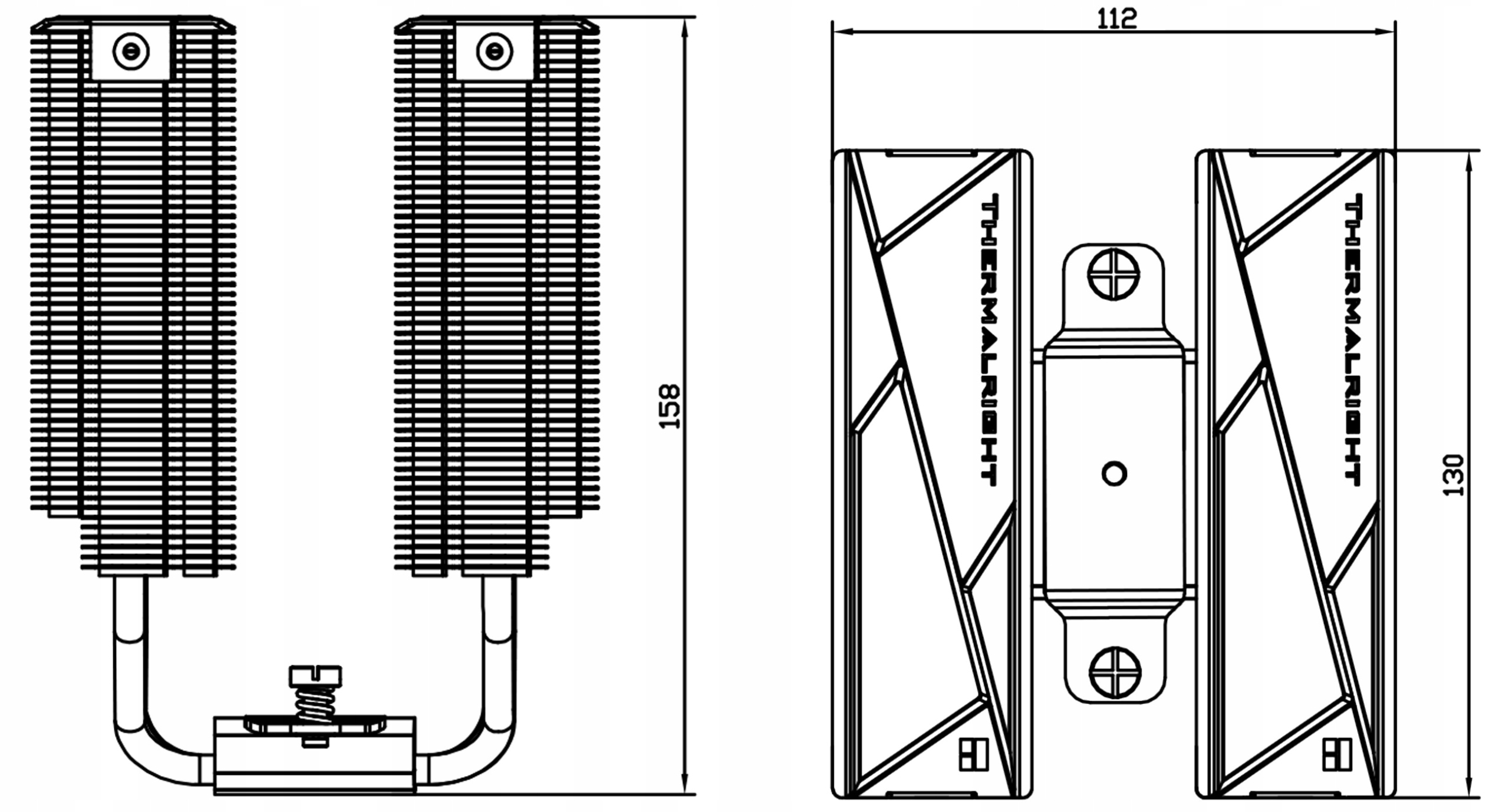 158

112

THERMALRIGHT

THERMALRIGHT

130