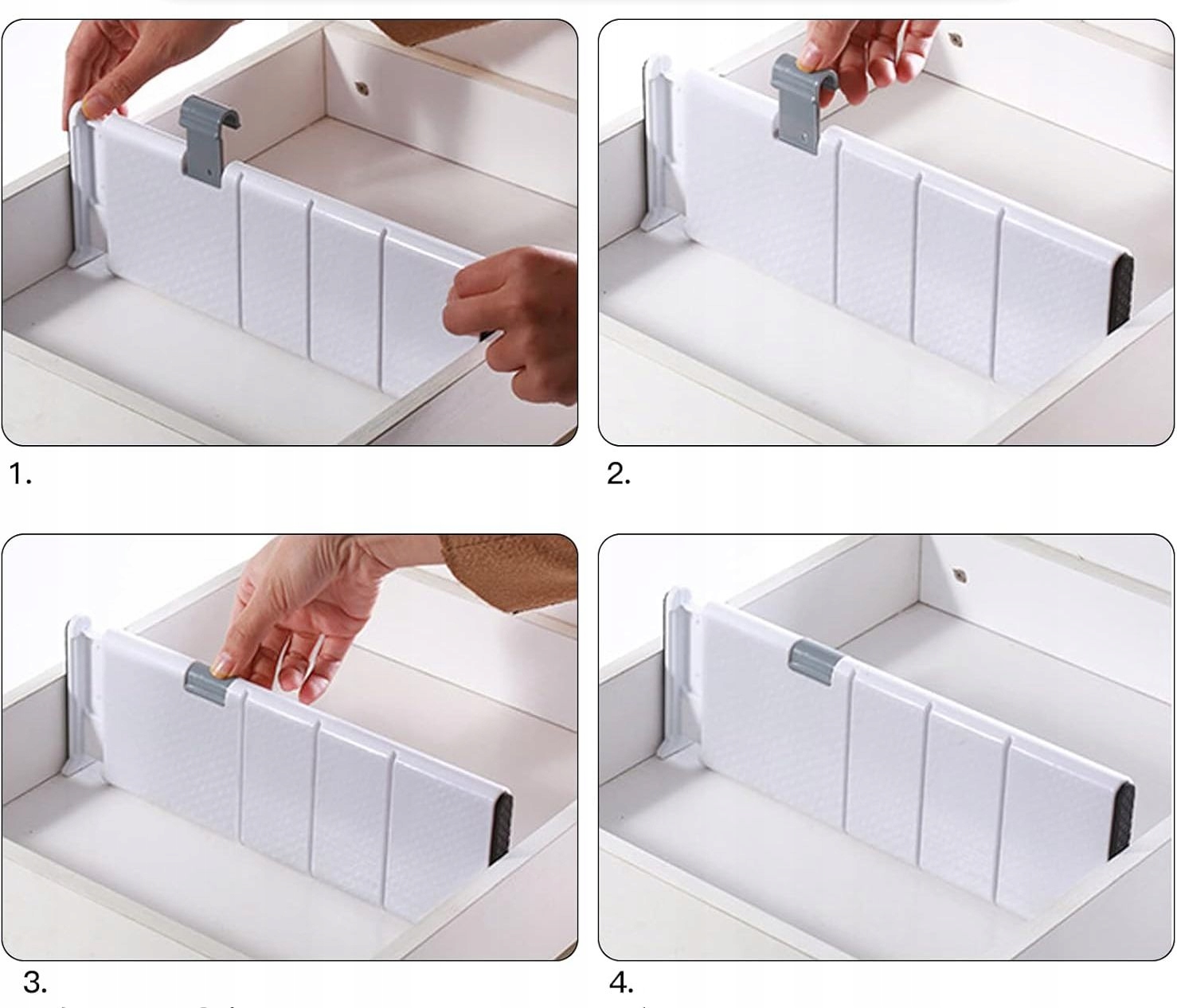 1.

2.

3.

4.