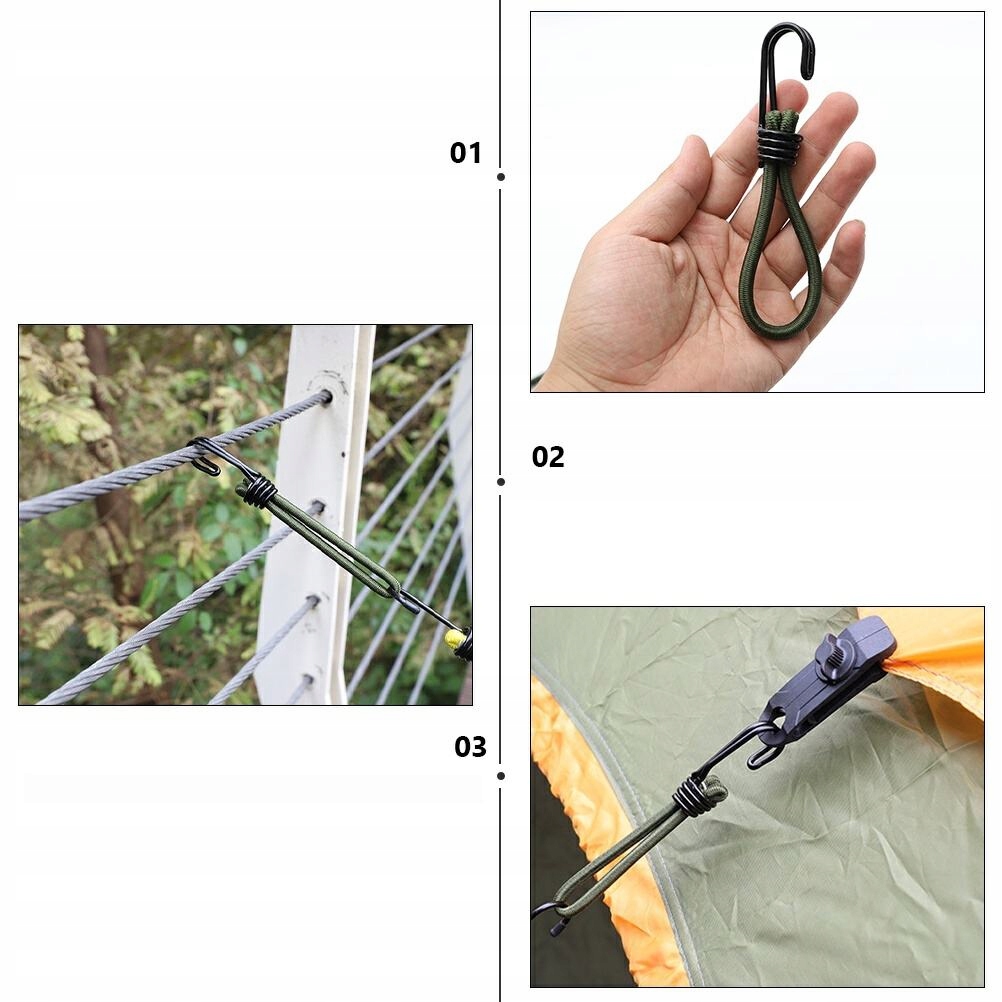 01

02

03