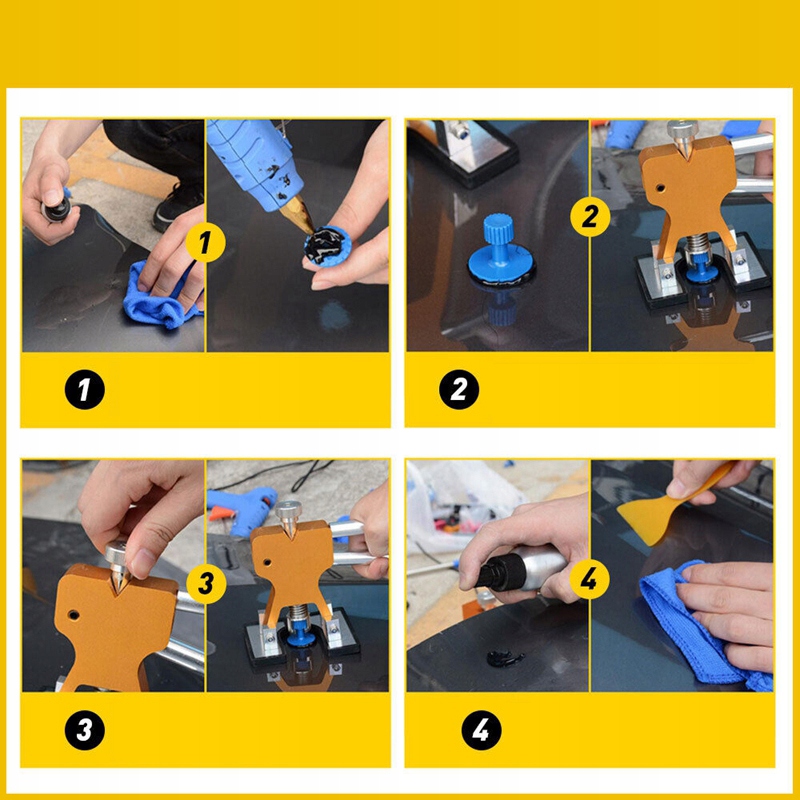 1

1

2

2

3

3

4

4