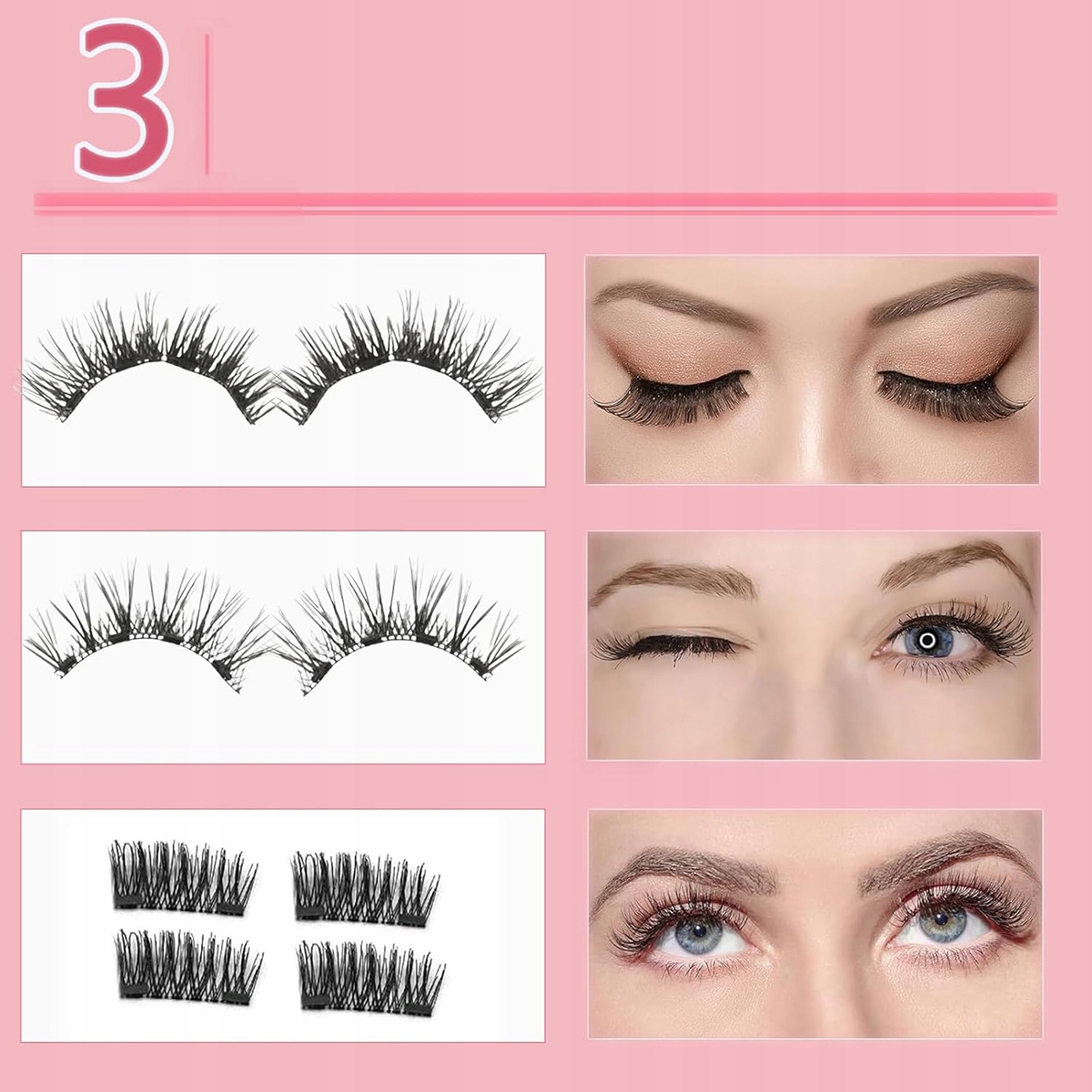 3