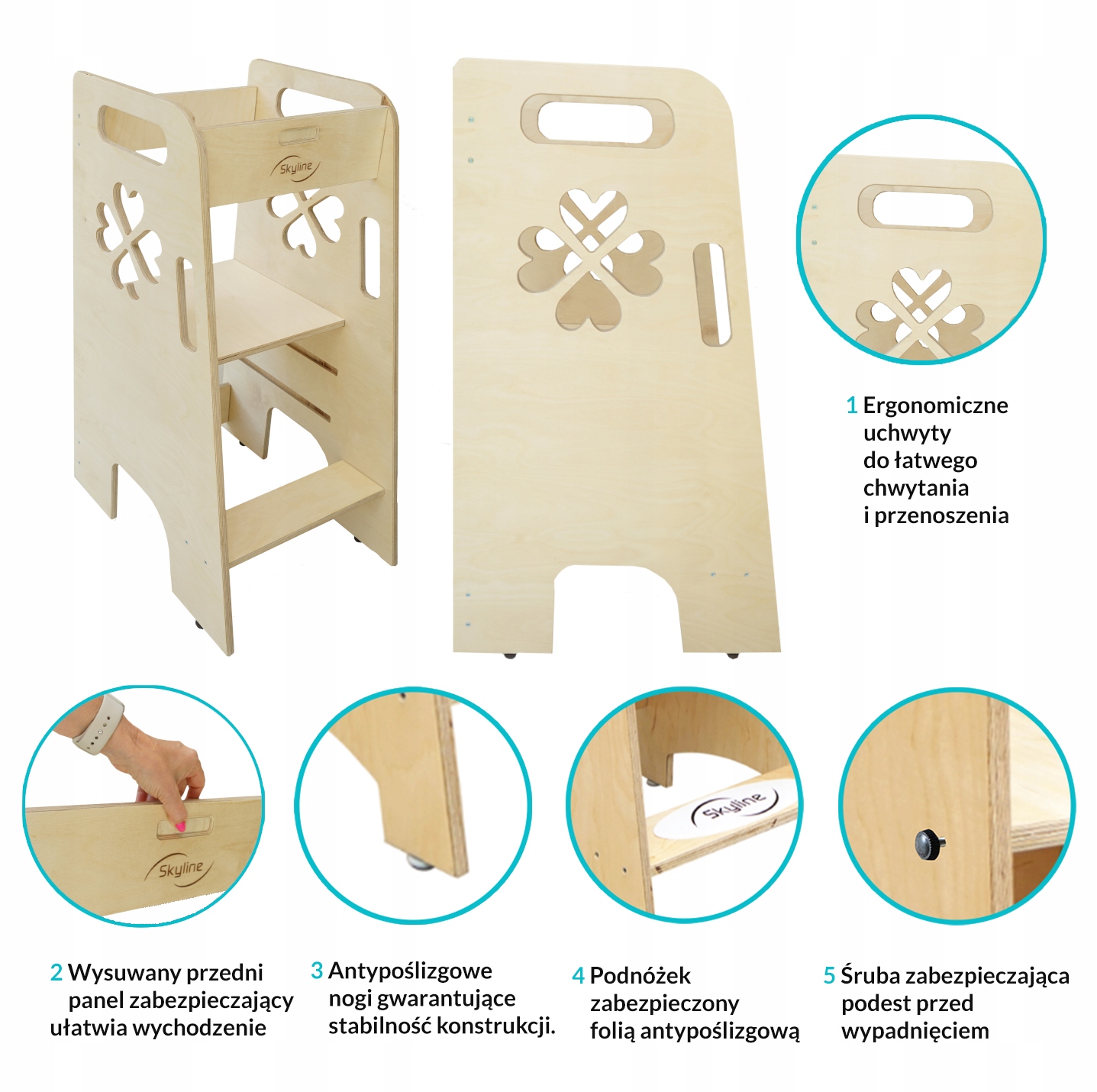 Skyline

1 Ergonomiczne uchwyty do łatwego chwytania i przenoszenia

Skyline

Skyline

2 Wysuwany przedni panel zabezpieczający ułatwia wychodzenie

3 Antypoślizgowe nogi gwarantujące stabilność konstrukcji.

4 Podnóżek zabezpieczony folią antypoślizgową

5 Śruba zabezpieczająca podest przed wypadnięciem