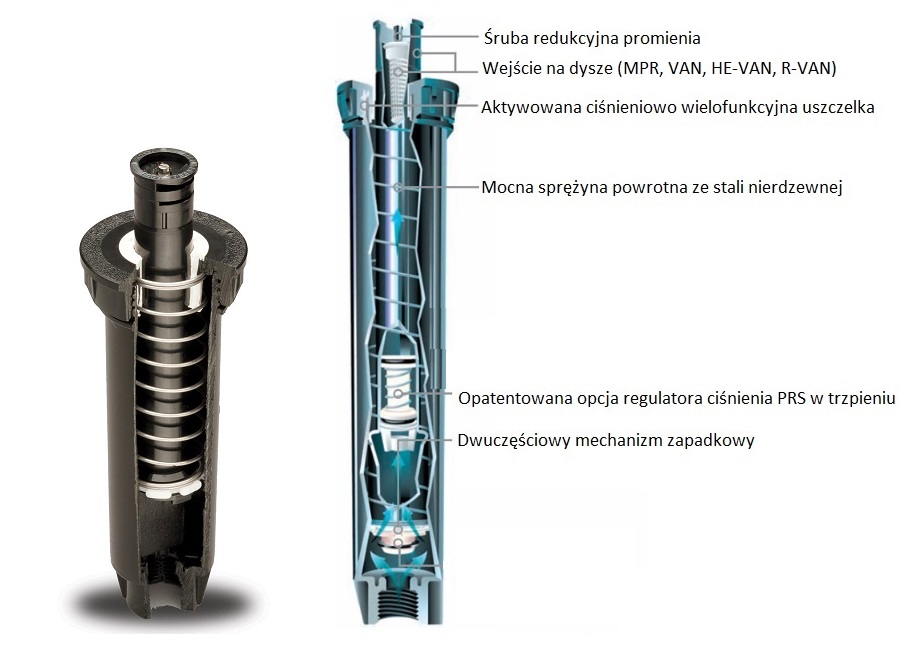 Śruba redukcyjna promienia

Wejście na dysze (MPR, VAN, HE-VAN, R-VAN)

Aktywowana ciśnieniowo wielofunkcyjna uszczelka

Mocna sprężyna powrotna ze stali nierdzewnej

Opatentowana opcja regulatora ciśnienia PRS w trzpieniu

Dwuczęściowy mechanizm zapadkowy