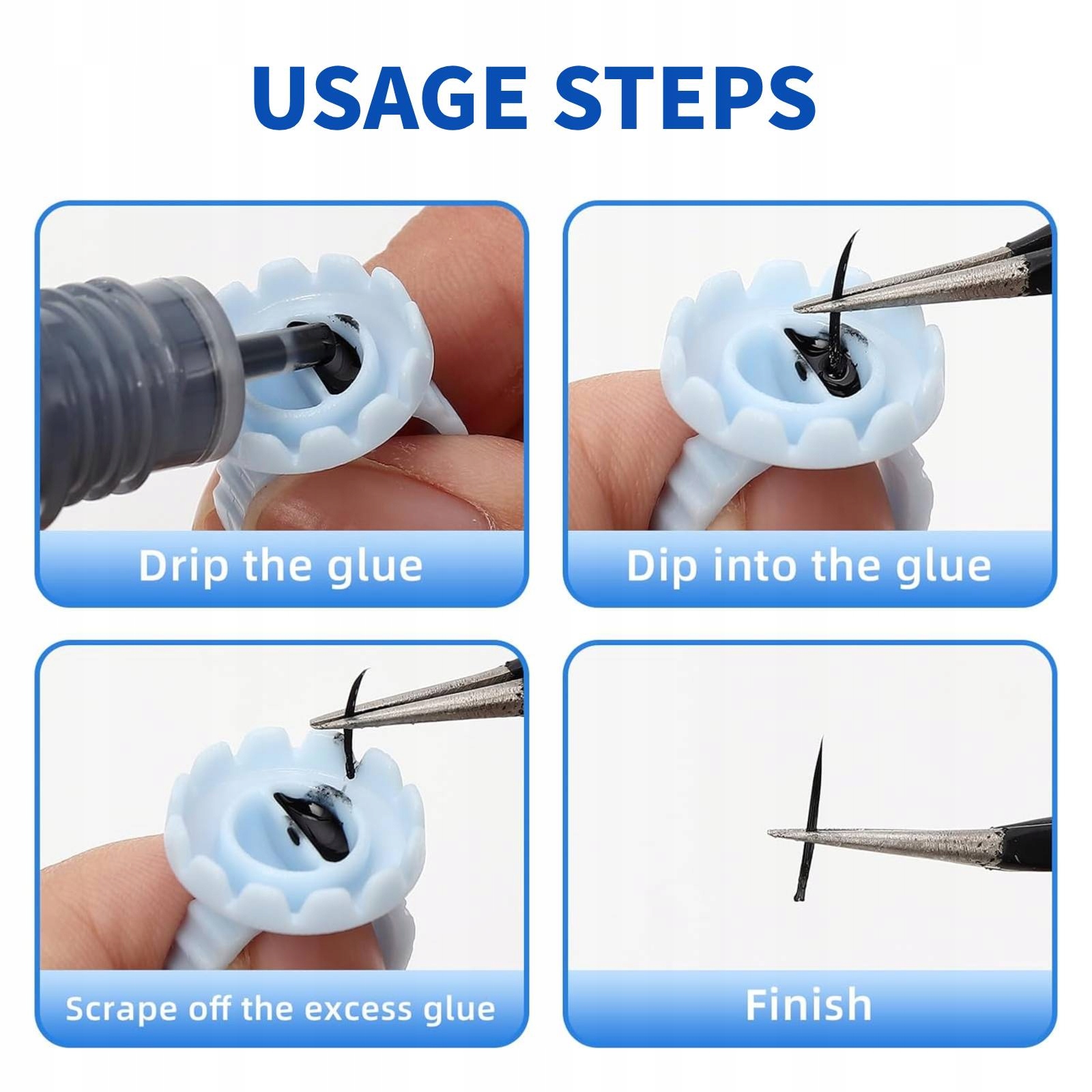 USAGE STEPS

Drip the glue

Dip into the glue

Scrape off the excess glue

Finish