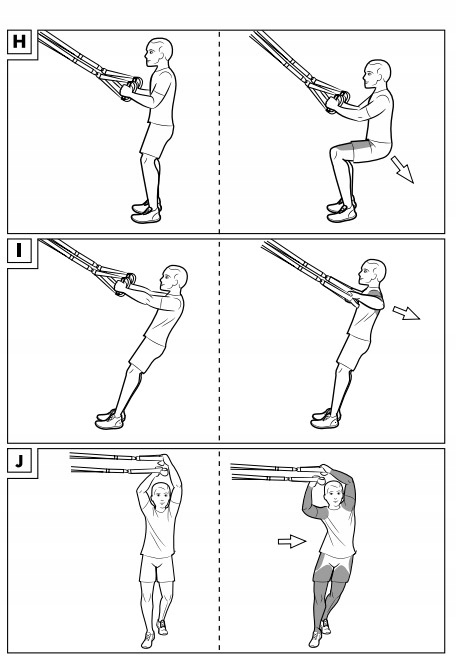 H

I

J