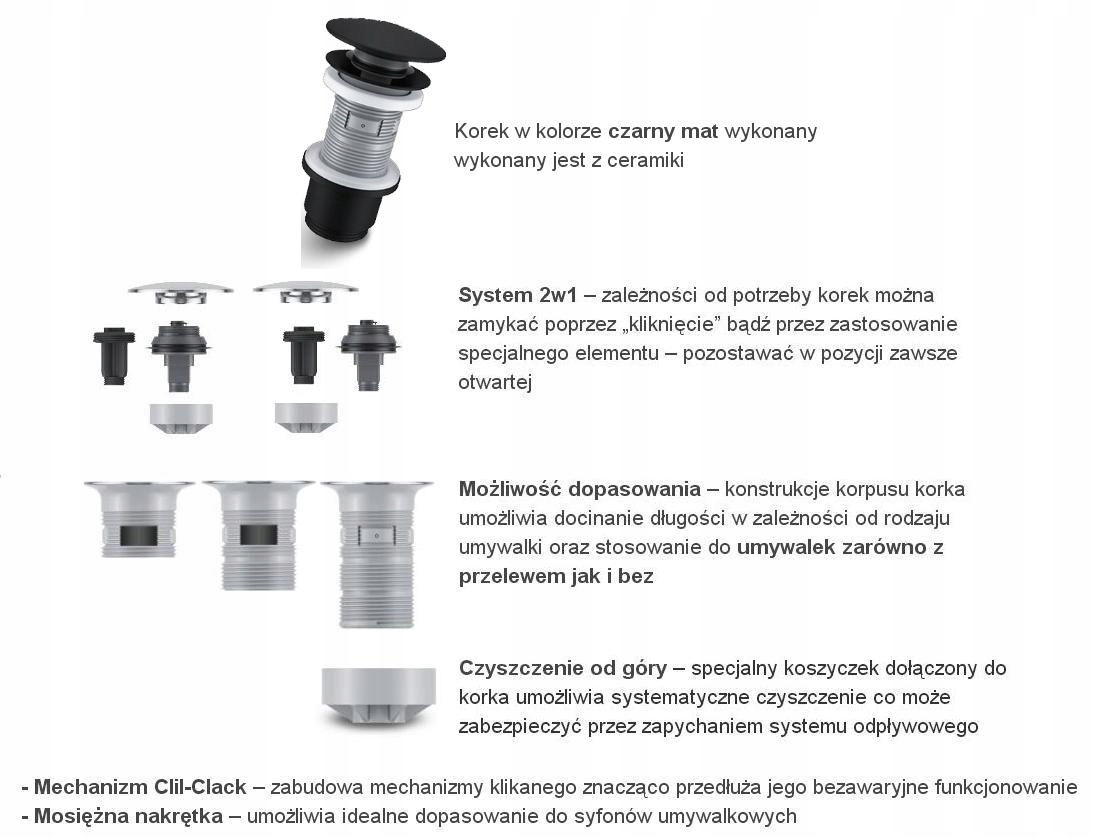 Korek w kolorze czarny mat wykonany wykonany jest z ceramiki

System 2w1 – zależności od potrzeby korek można zamykać poprzez „kliknięcie" bądź przez zastosowanie specjalnego elementu – pozostawać w pozycji zawsze otwartej

Możliwość dopasowania – konstrukcje korpusu korka umożliwia docinanie długości w zależności od rodzaju umywalki oraz stosowanie do umywalek zarówno z przelewem jak i bez

Czyszczenie od góry – specjalny koszyczek dołączony do korka umożliwia systematyczne czyszczenie co może zabezpieczyć przez zapychaniem systemu odpływowego

- Mechanizm Clil-Clack – zabudowa mechanizmy klikanego znacząco przedłuża jego bezawaryjne funkcjonowanie
- Mosiężna nakrętka – umożliwia idealne dopasowanie do syfonów umywalkowych