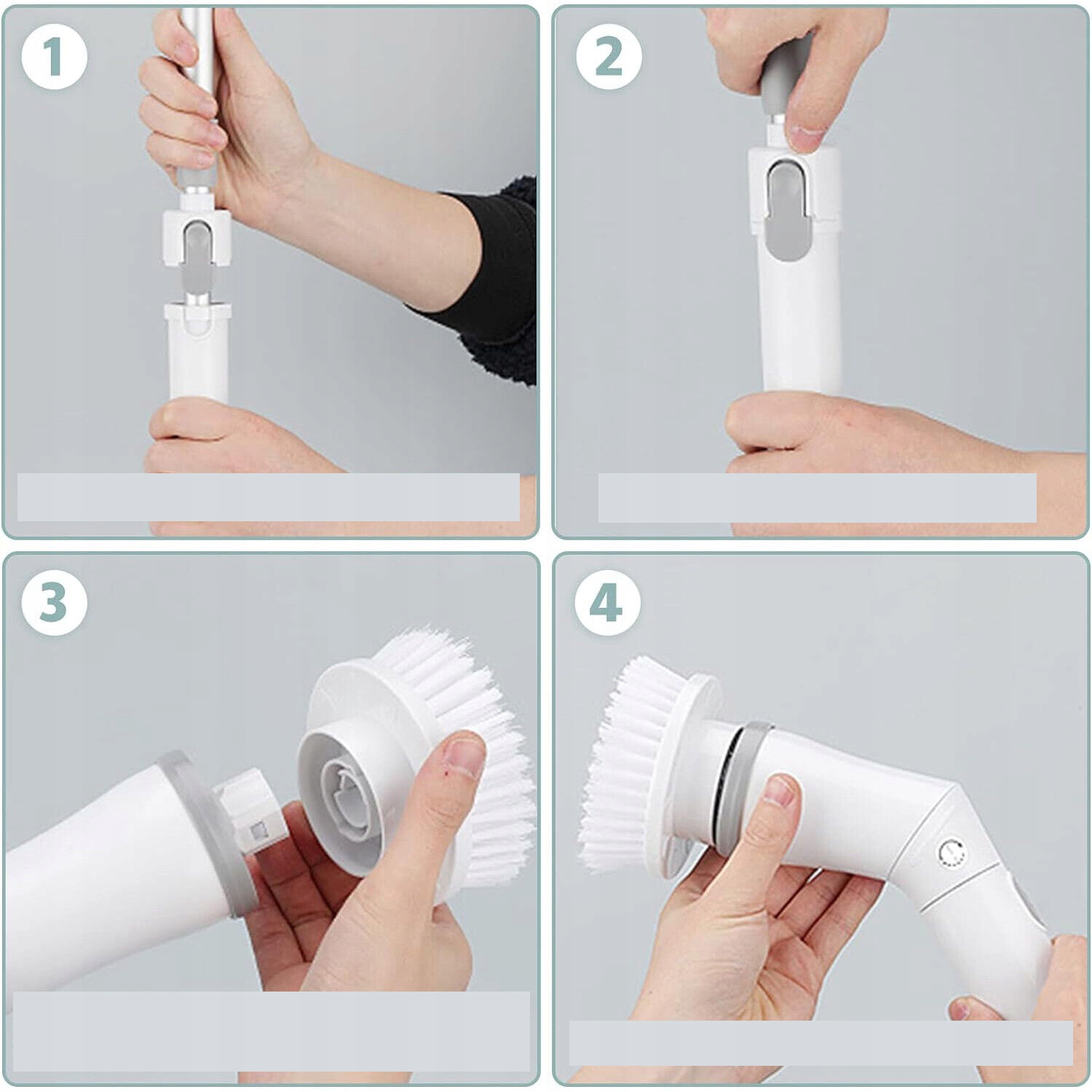 1

2

3

4