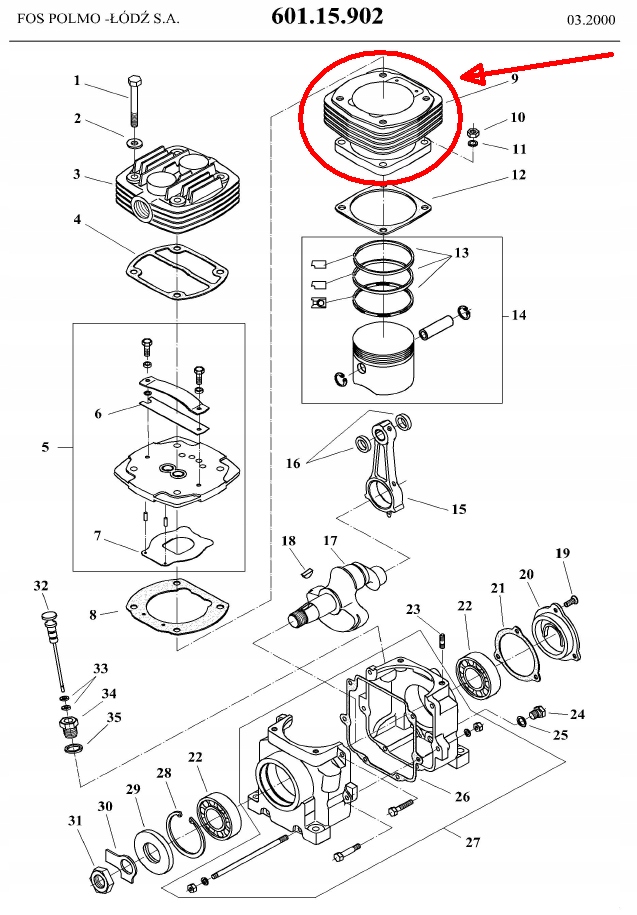 FOS POLMO -ŁÓDŹ S.A.

601.15.902

03.2000

1
2
3
4
5
6
7
8
9
10
11
12
13
14
15
16
17
18
19
20
21
22
23
24
25
26
27
22
28
29
30
31
32
33
34
35