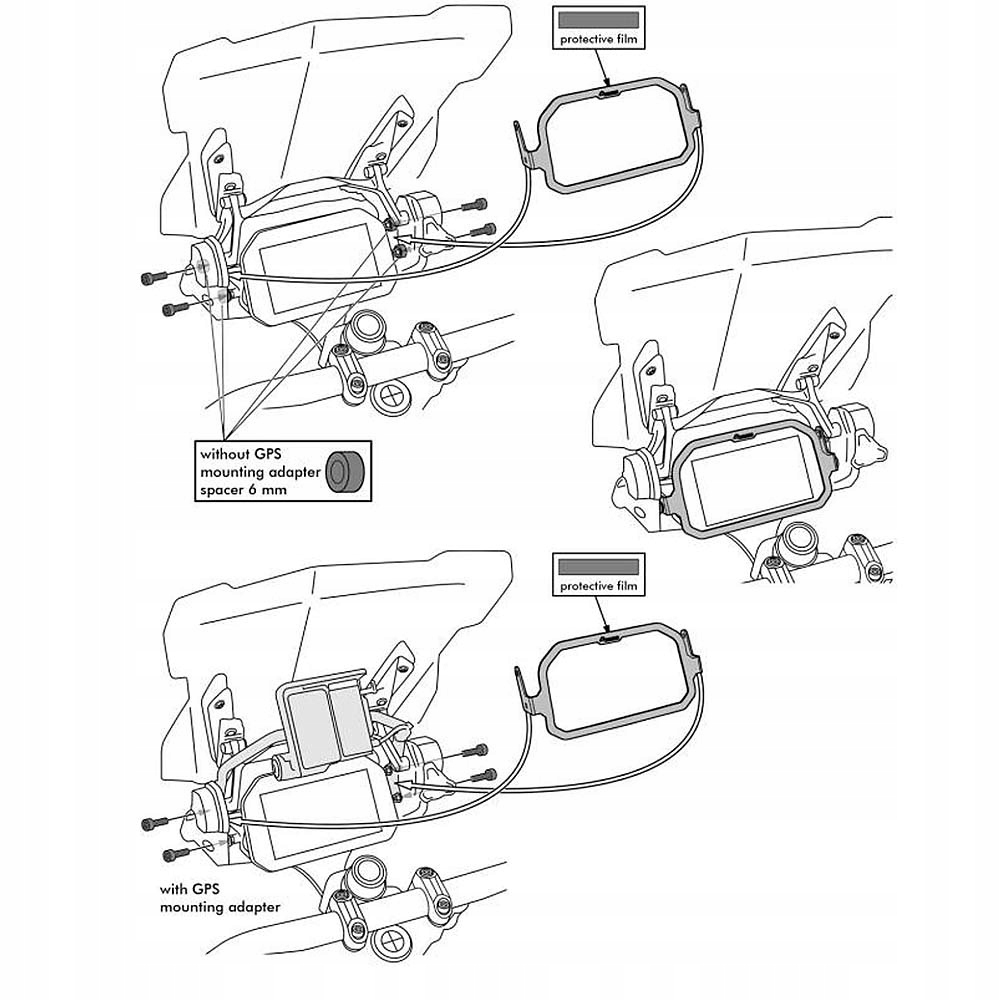 protective film

without GPS mounting adapter spacer 6 mm

protective film

with GPS mounting adapter