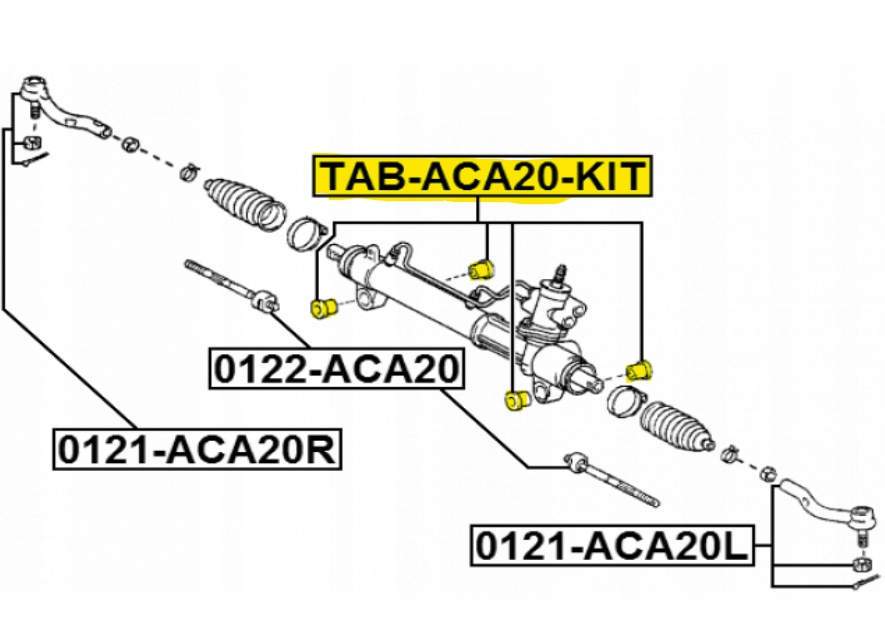 TAB-ACA20-KIT

0122-ACA20

0121-ACA20R

0121-ACA20L