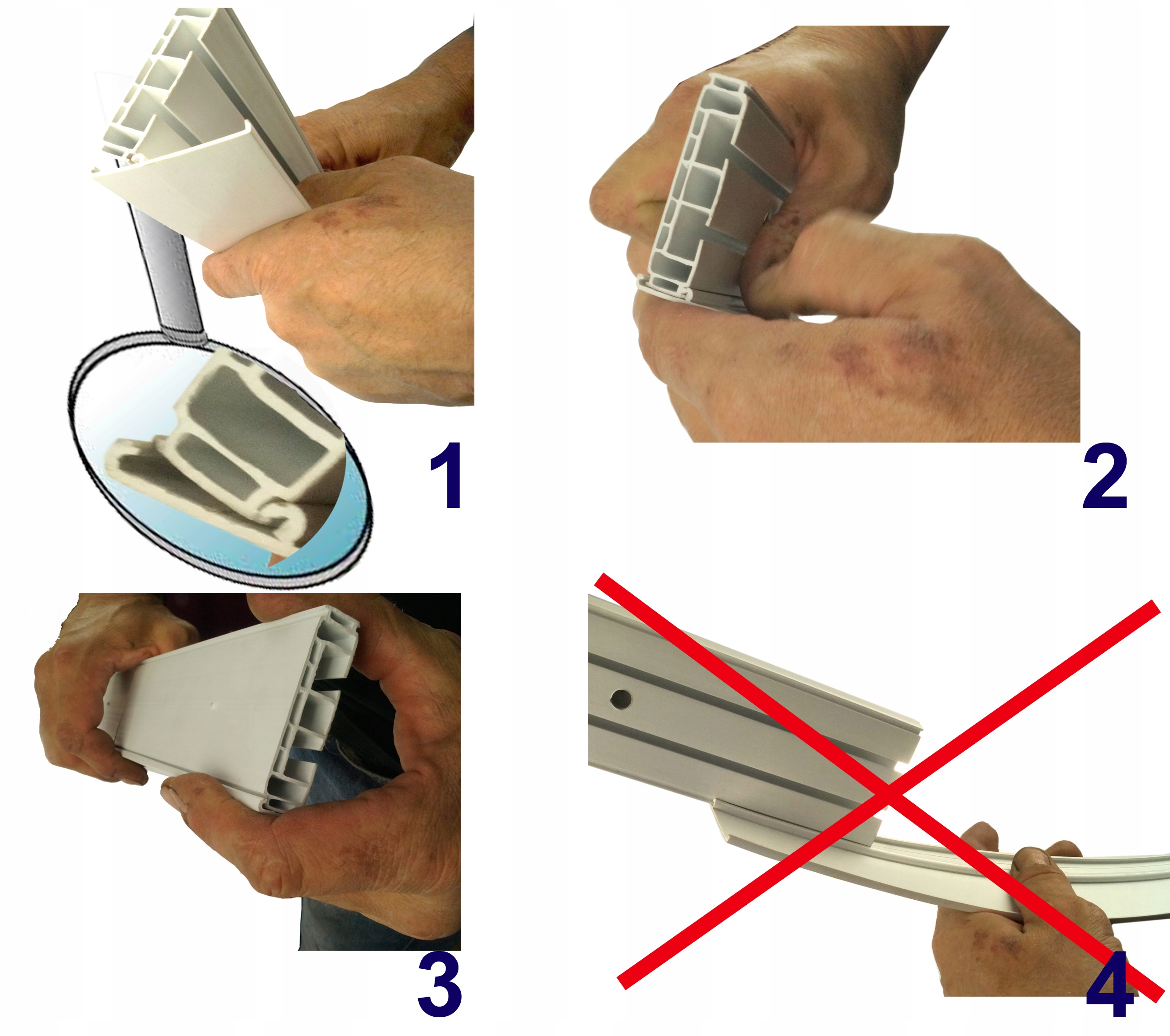 1

2

3

4