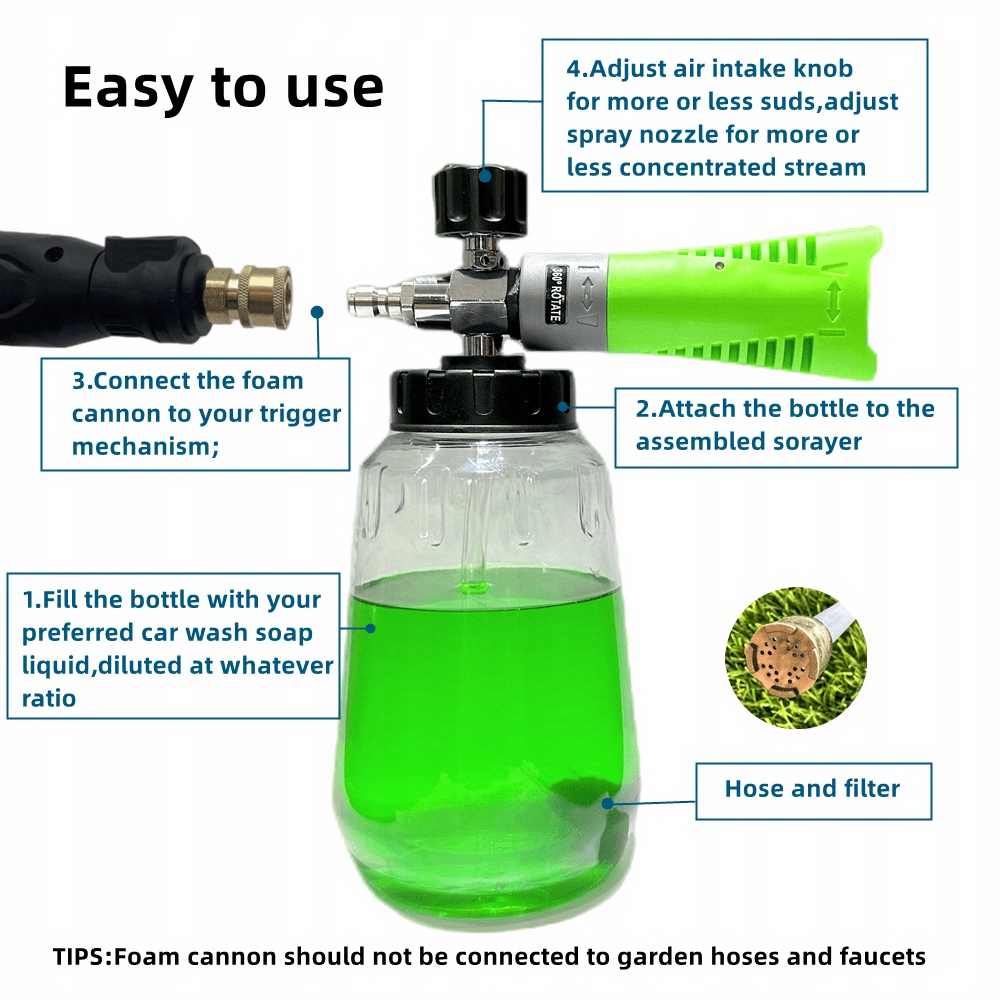 Easy to use

4.Adjust air intake knob for more or less suds,adjust spray nozzle for more or less concentrated stream

360° ROTATE

3.Connect the foam cannon to your trigger mechanism;

2.Attach the bottle to the assembled sorayer

1.Fill the bottle with your preferred car wash soap liquid,diluted at whatever ratio

Hose and filter

TIPS:Foam cannon should not be connected to garden hoses and faucets