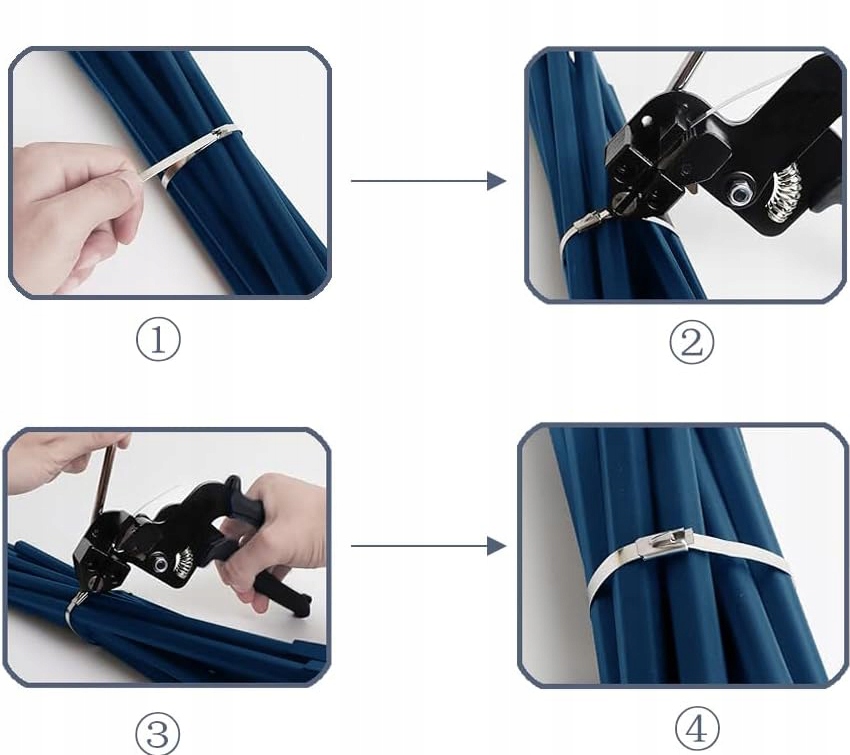 ①

②

③

④