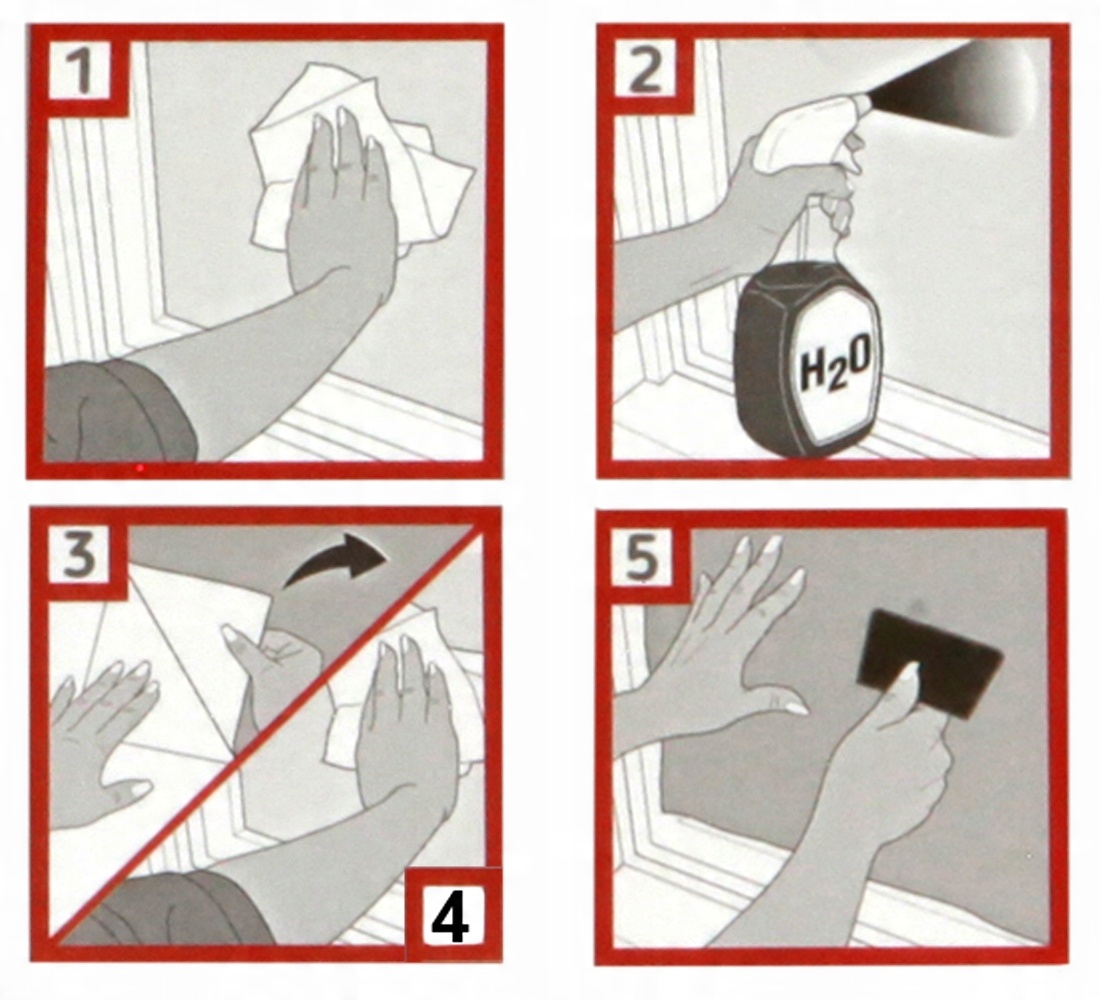 1

2

$H_2O$

3

4

5