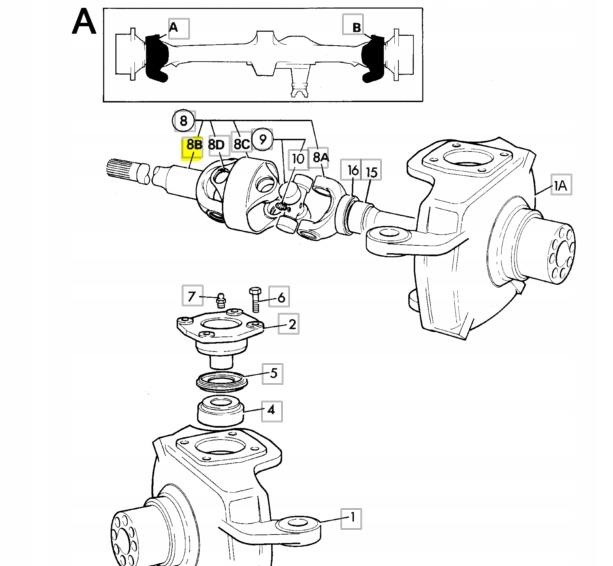 A
A
B
8
8B
8D
8C
9
10
8A
16
15
1A
7
6
2
5
4
1