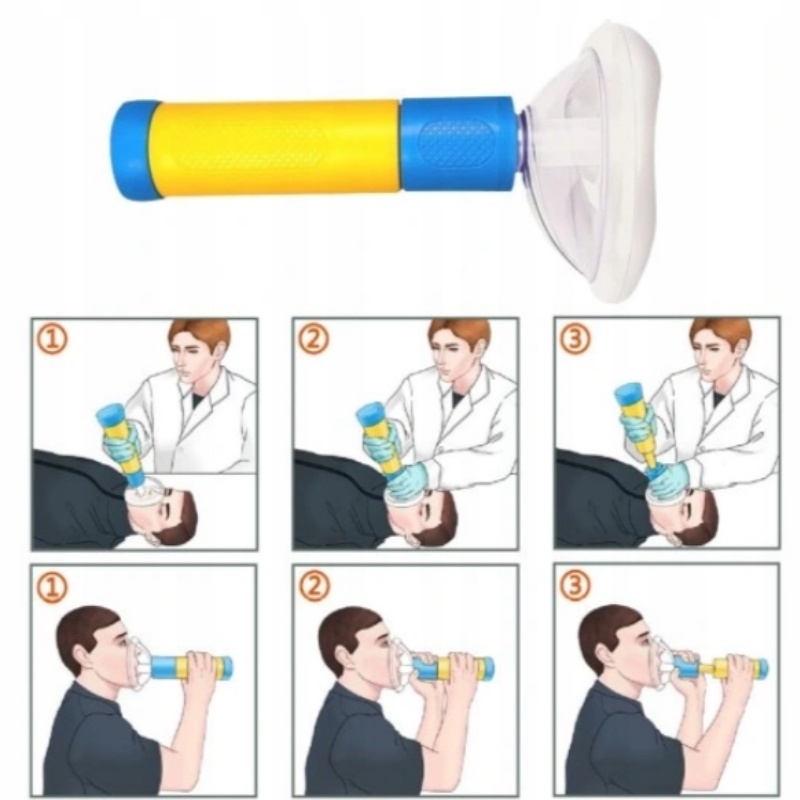 ①

②

③

①

②

③