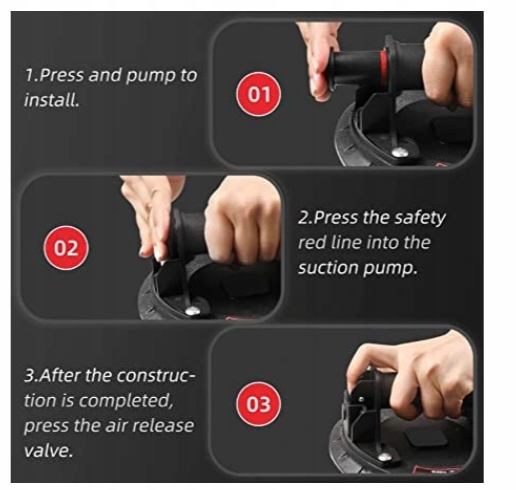 1.Press and pump to install.

01

02

2.Press the safety red line into the suction pump.

3.After the construction is completed, press the air release valve.

03