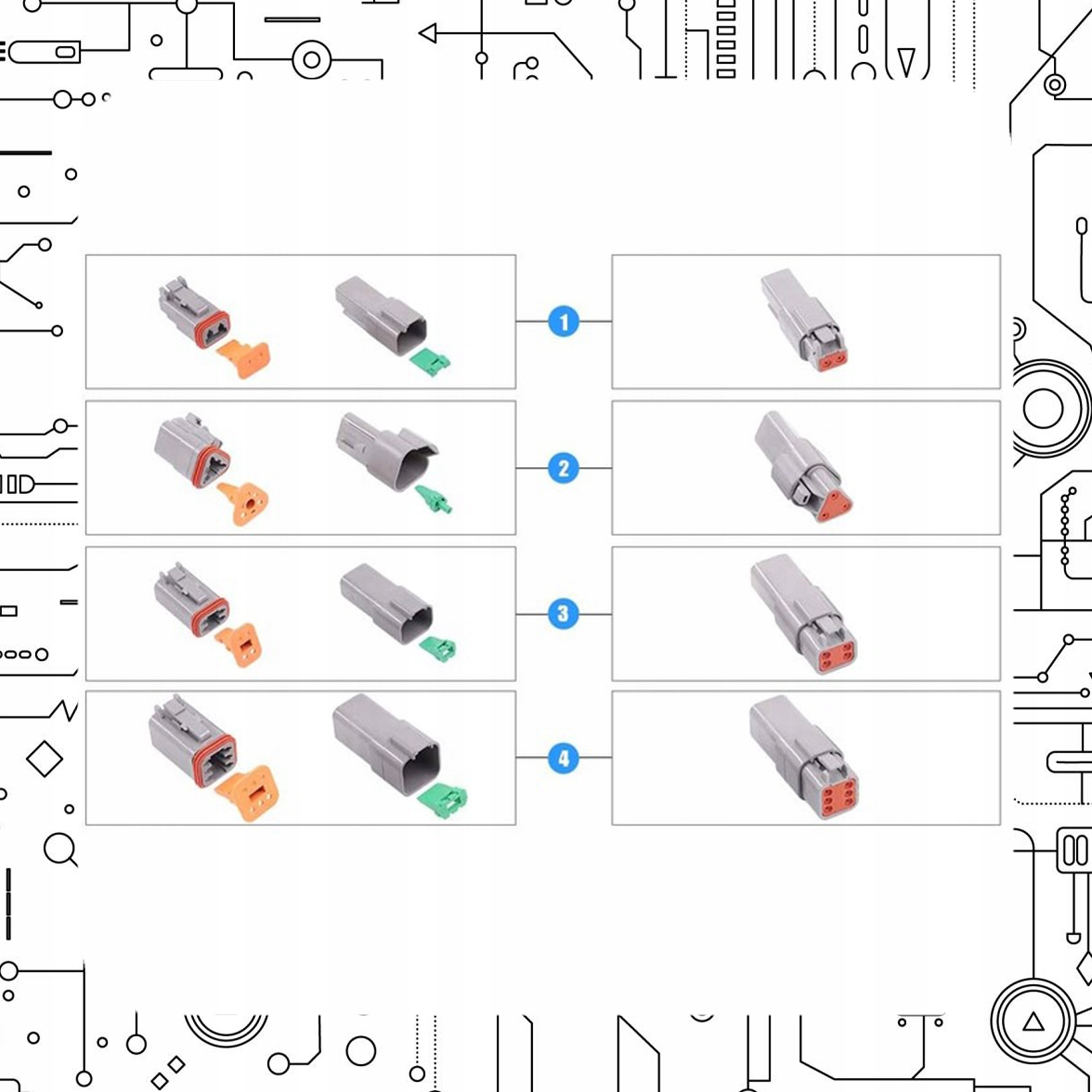 1

2

3

4