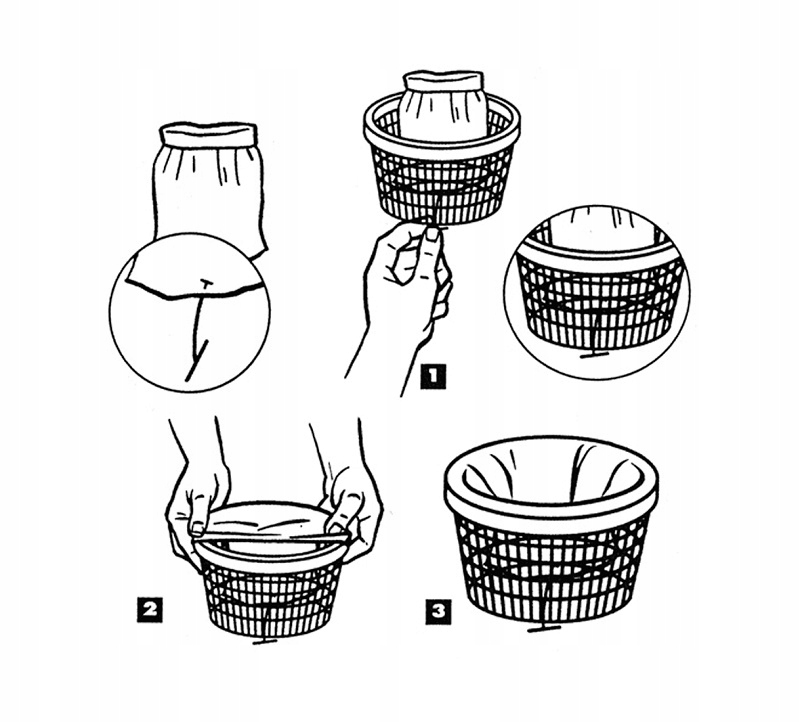 1

2

3