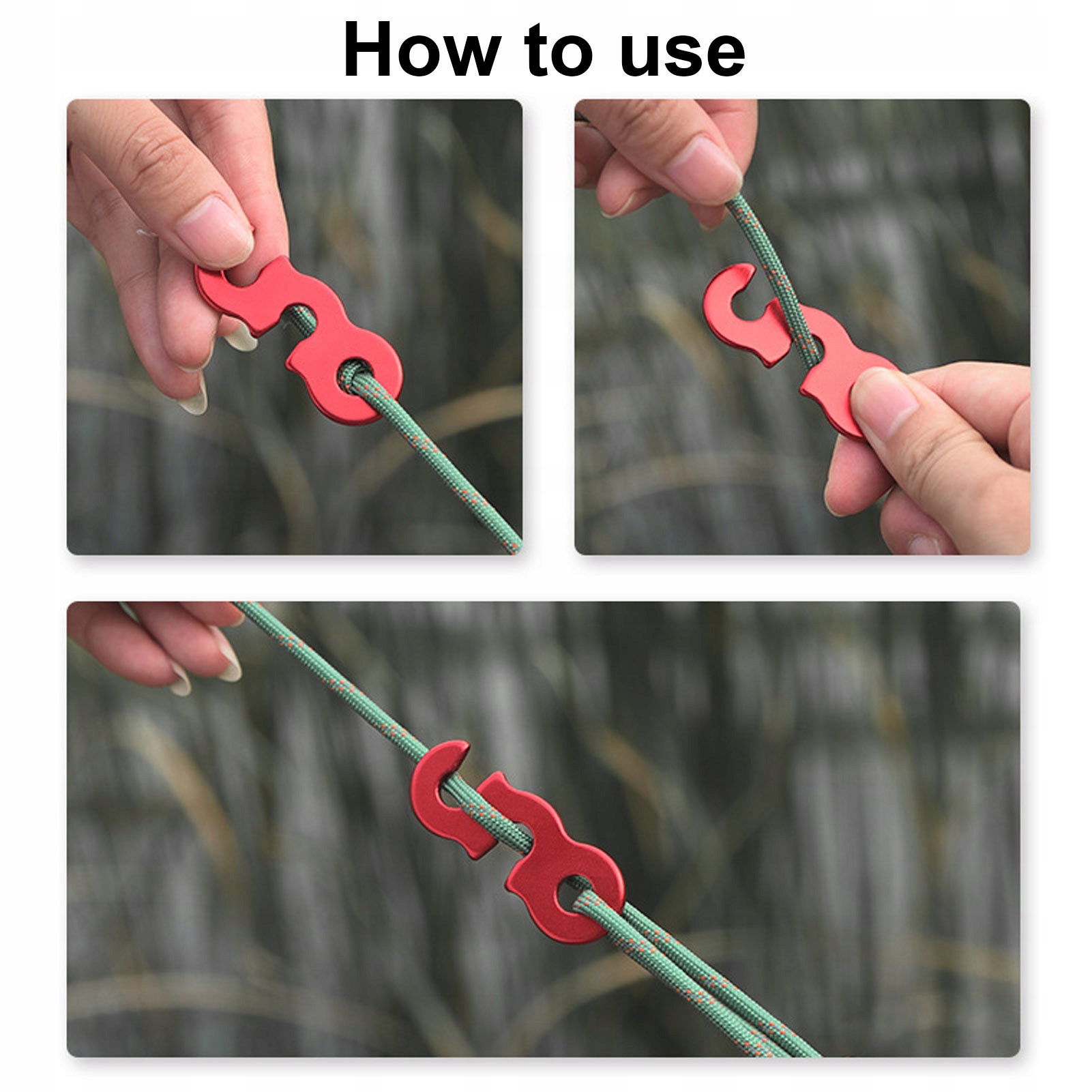 How to use