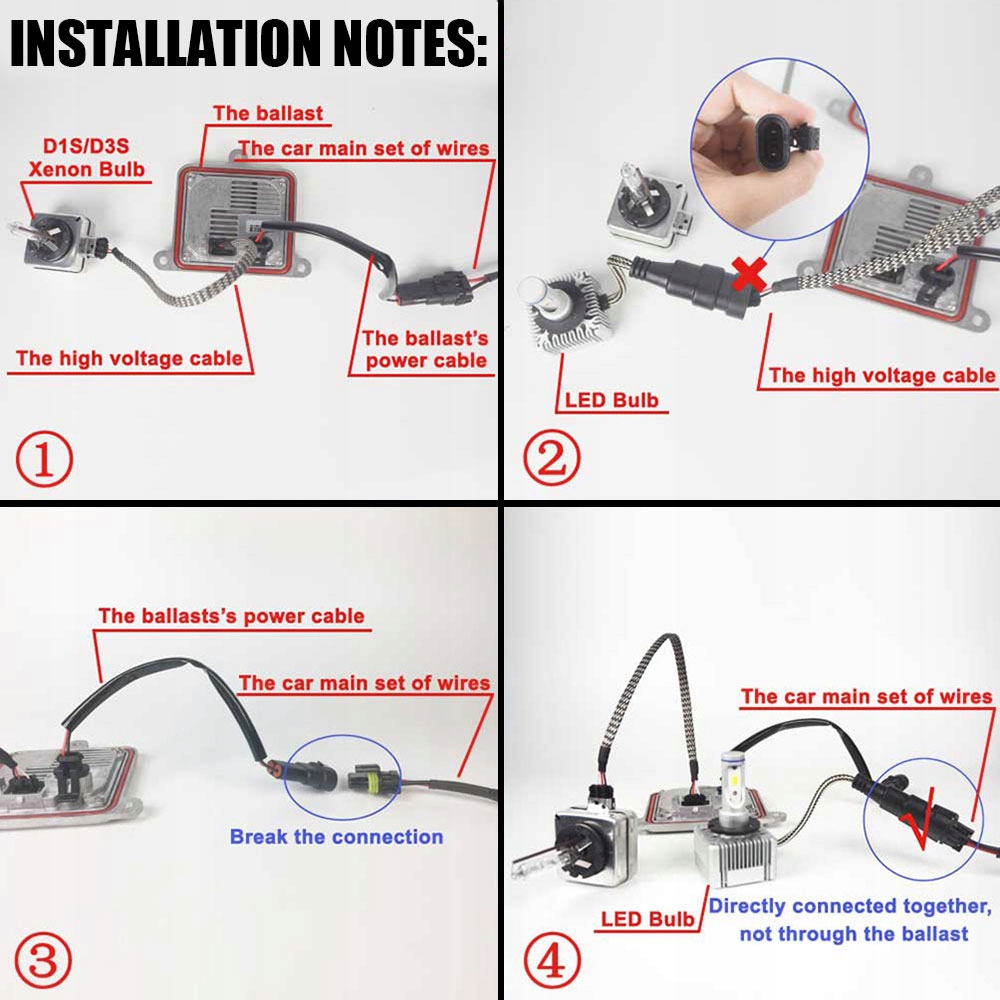 INSTALLATION NOTES:

The ballast

D1S/D3S Xenon Bulb

The car main set of wires

The high voltage cable

The ballast's power cable

①

LED Bulb

The high voltage cable

②

The ballasts's power cable

The car main set of wires

Break the connection

③

The car main set of wires

LED Bulb

Directly connected together, not through the ballast

④