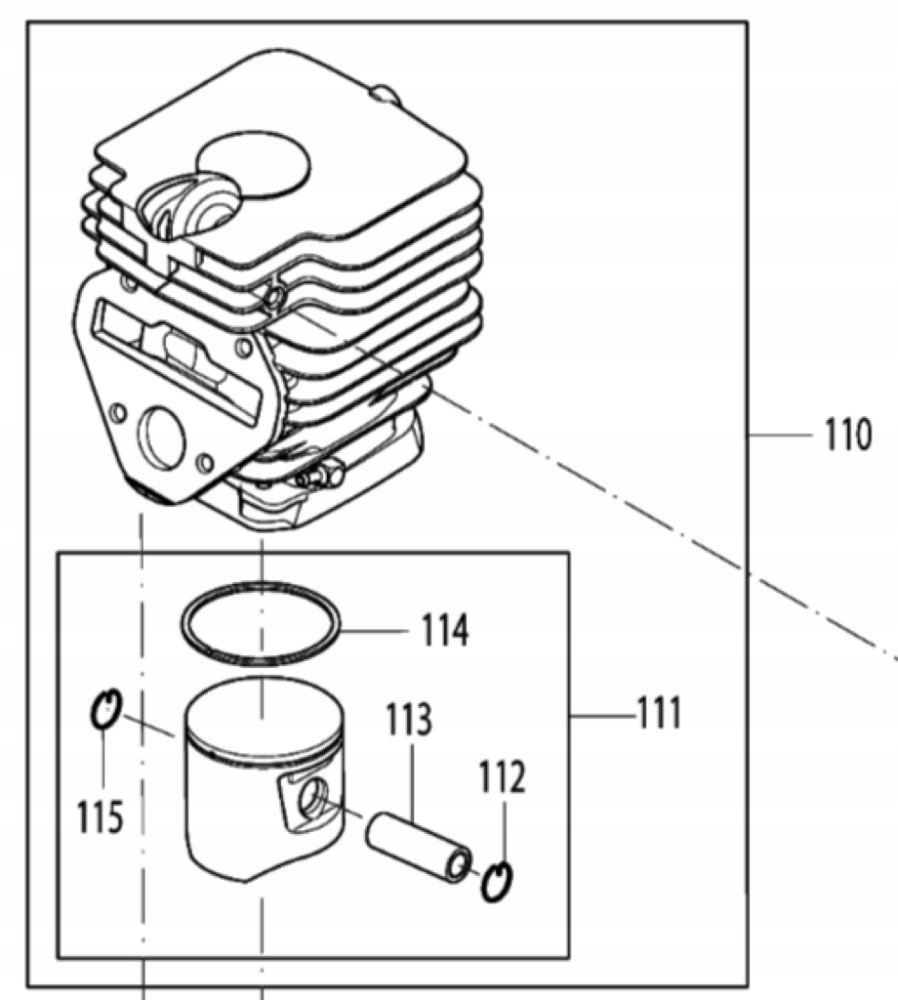 110
114
111
113
112
115