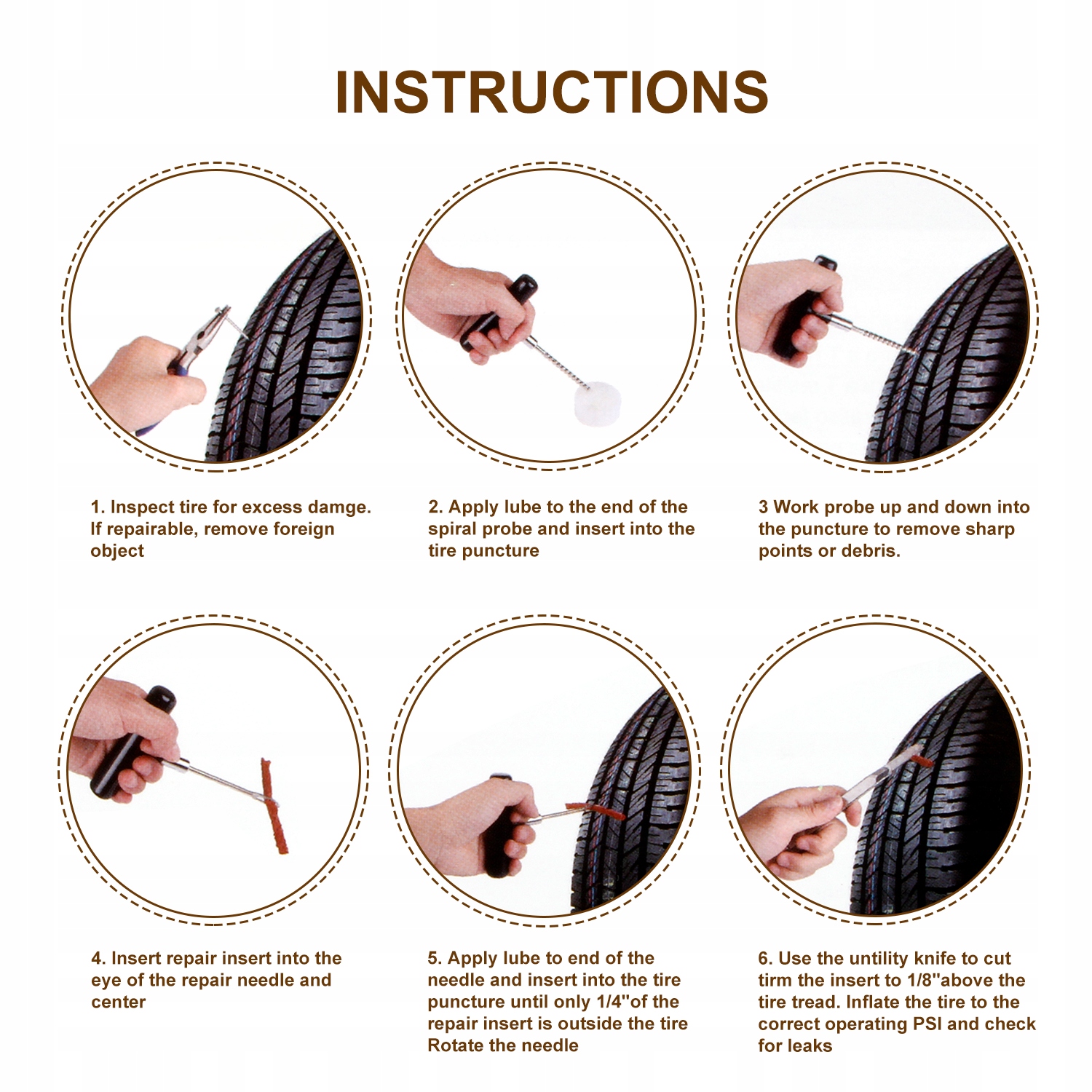 INSTRUCTIONS

1. Inspect tire for excess damge. If repairable, remove foreign object

2. Apply lube to the end of the spiral probe and insert into the tire puncture

3 Work probe up and down into the puncture to remove sharp points or debris.

4. Insert repair insert into the eye of the repair needle and center

5. Apply lube to end of the needle and insert into the tire puncture until only 1/4"of the repair insert is outside the tire Rotate the needle

6. Use the untility knife to cut tirm the insert to 1/8"above the tire tread. Inflate the tire to the correct operating PSI and check for leaks