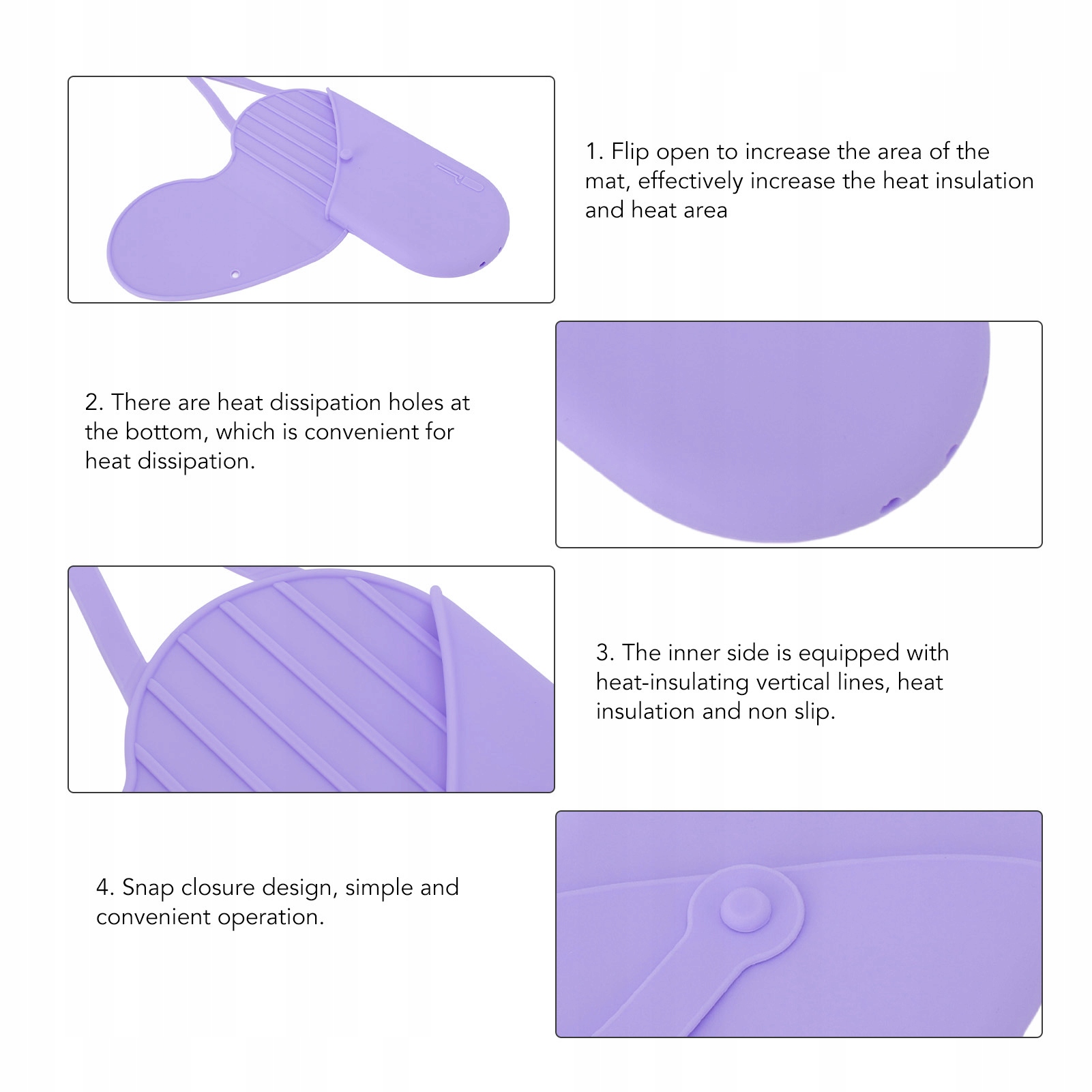 1. Flip open to increase the area of the mat, effectively increase the heat insulation and heat area

2. There are heat dissipation holes at the bottom, which is convenient for heat dissipation.

3. The inner side is equipped with heat-insulating vertical lines, heat insulation and non slip.

4. Snap closure design, simple and convenient operation.