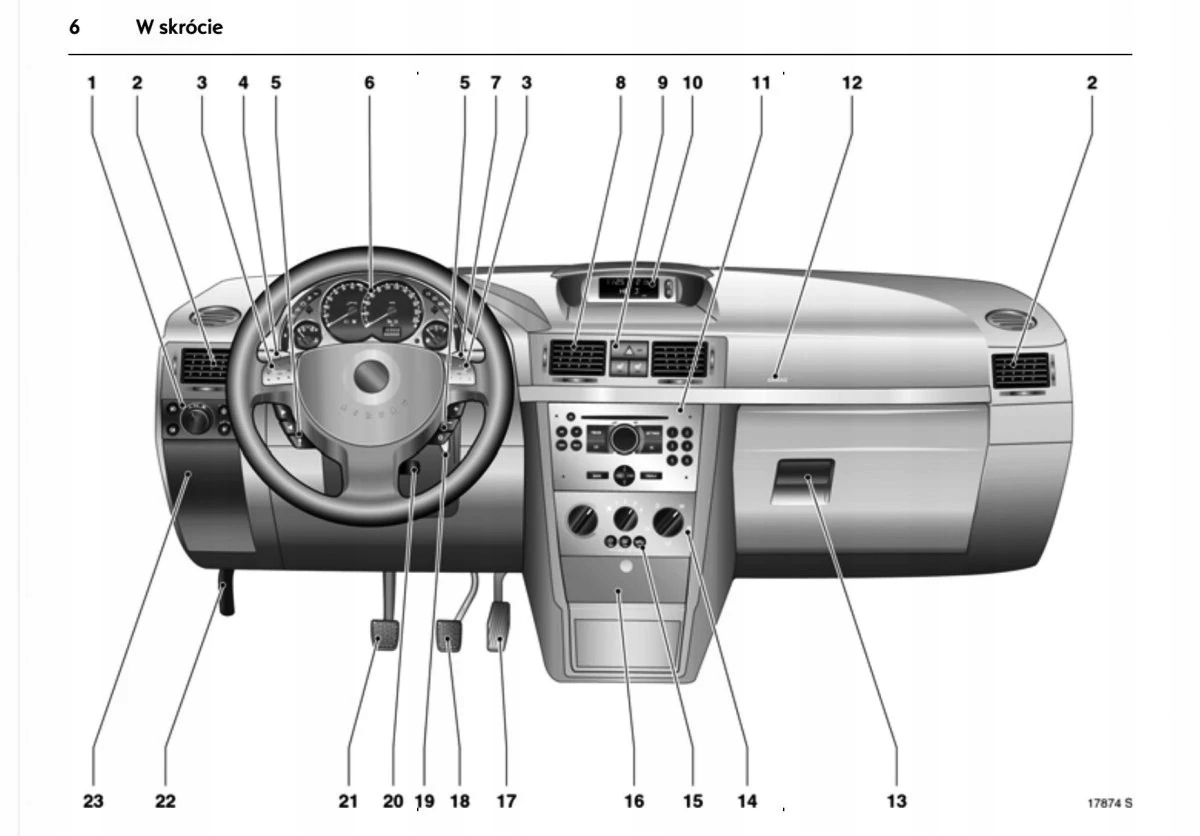 6 W skrócie

1 2 3 4 5 6 5 7 3 8 9 10 11 12 2

23 22 21 20 19 18 17 16 15 14 13

17874 S