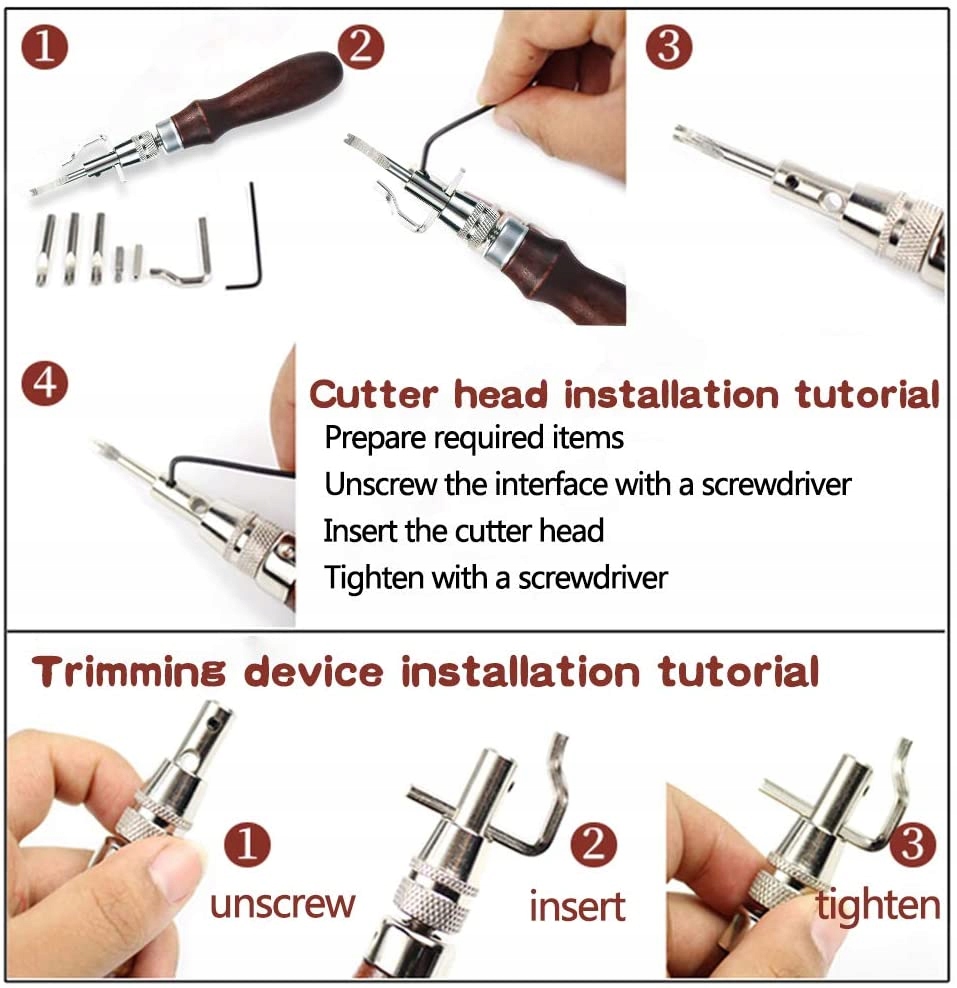 1

2

3

4

Cutter head installation tutorial
Prepare required items
Unscrew the interface with a screwdriver
Insert the cutter head
Tighten with a screwdriver

Trimming device installation tutorial

1
unscrew

2
insert

3
tighten