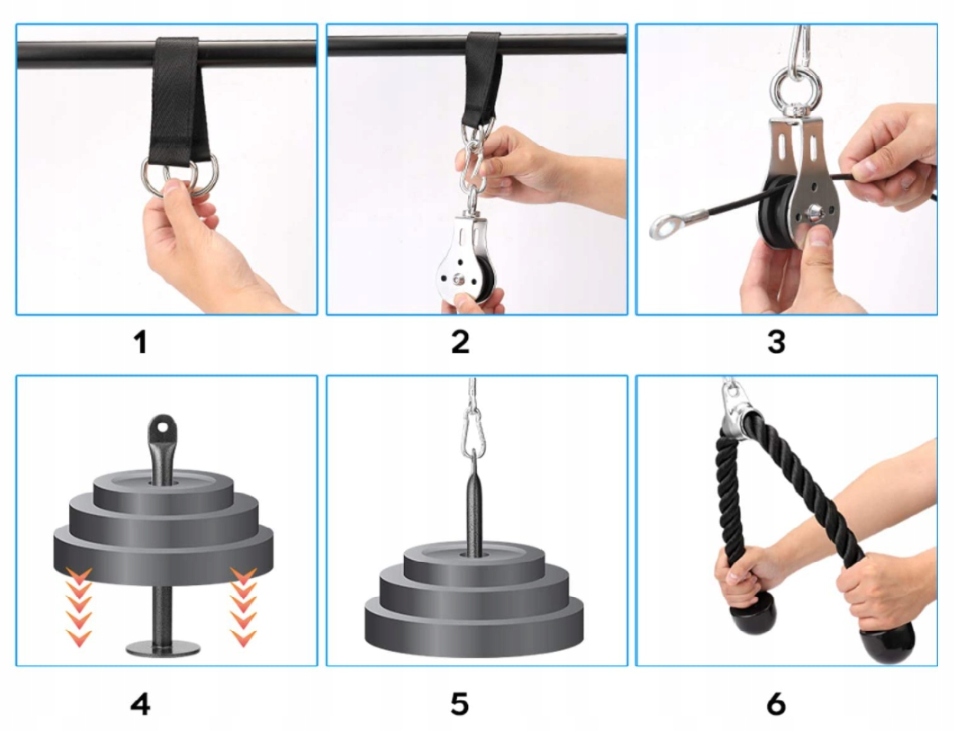 1

2

3

4

5

6