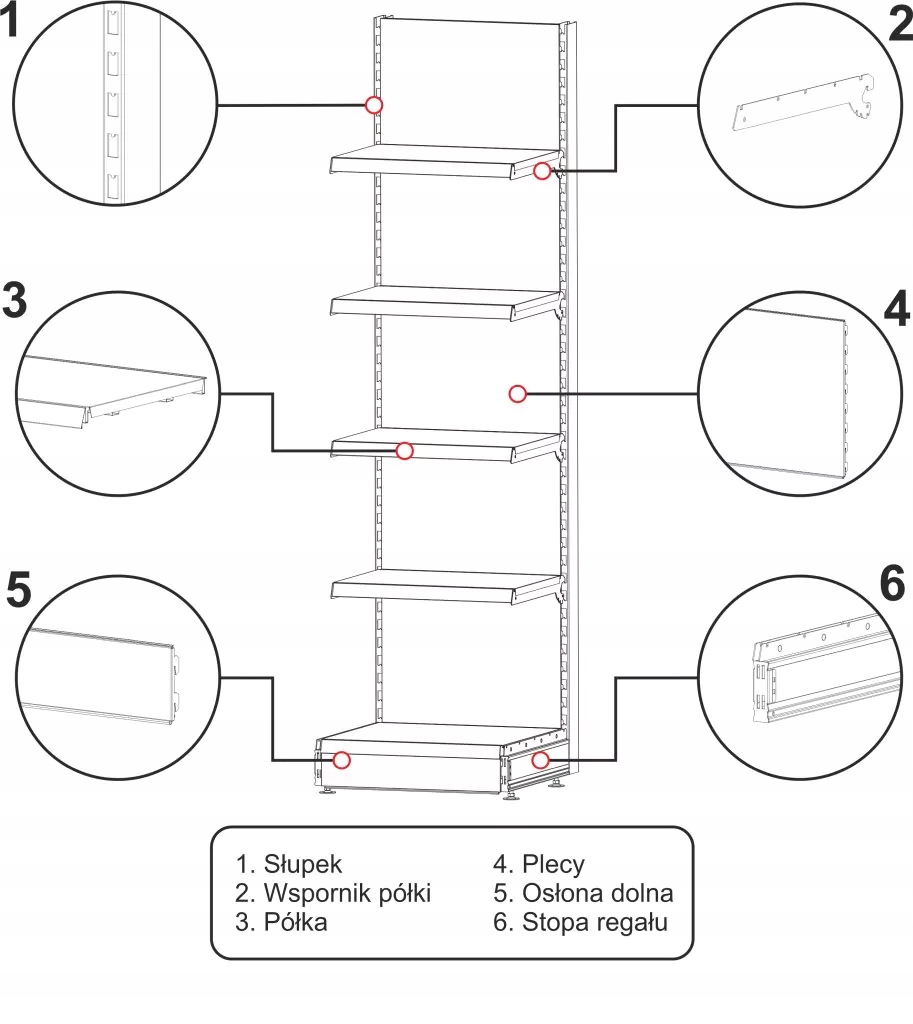 1

2

3

4

5

6

1. Słupek
2. Wspornik półki
3. Półka

4. Plecy
5. Osłona dolna
6. Stopa regału