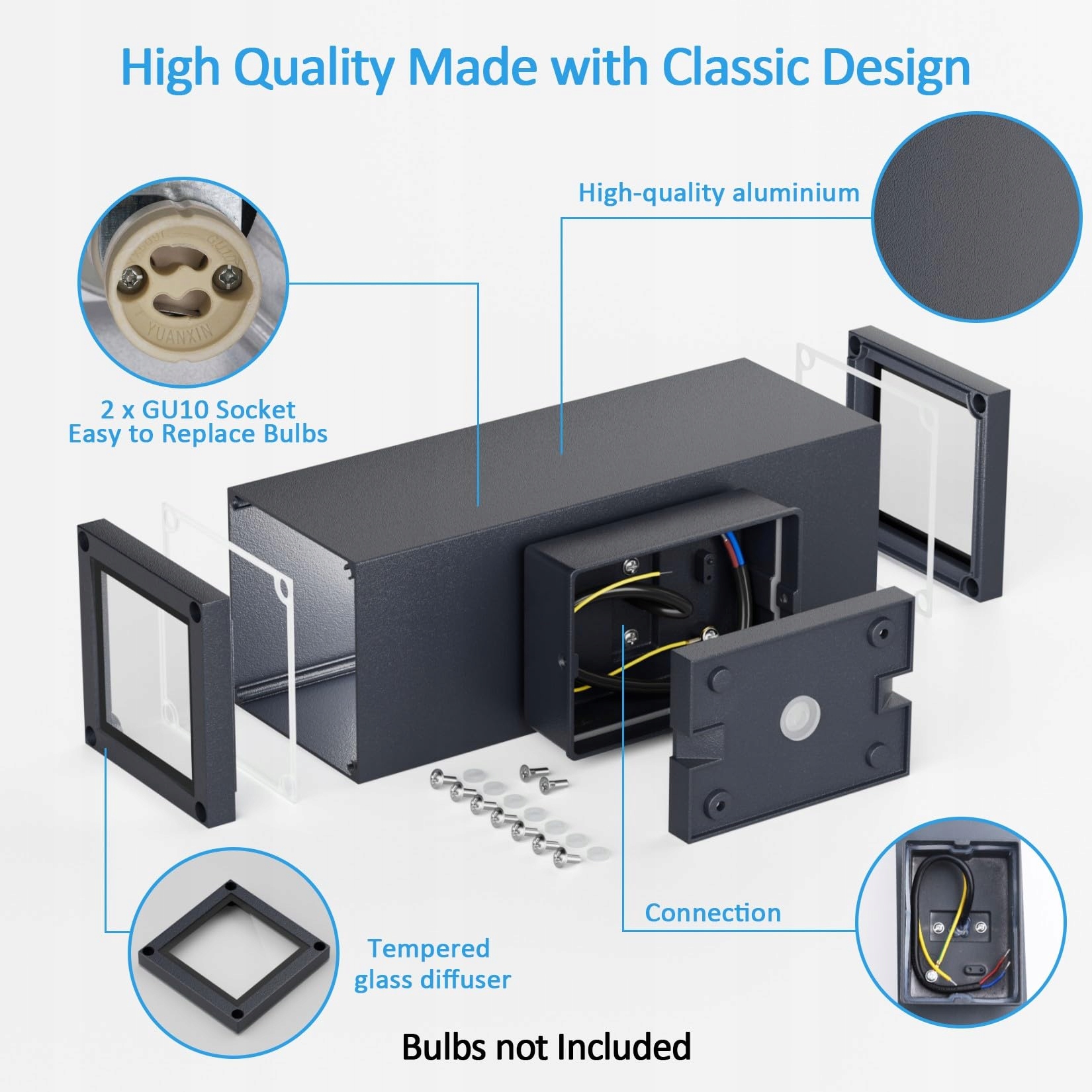 High Quality Made with Classic Design

High-quality aluminium

YUANXIN

2 x GU10 Socket
Easy to Replace Bulbs

Connection

Tempered glass diffuser

Bulbs not Included