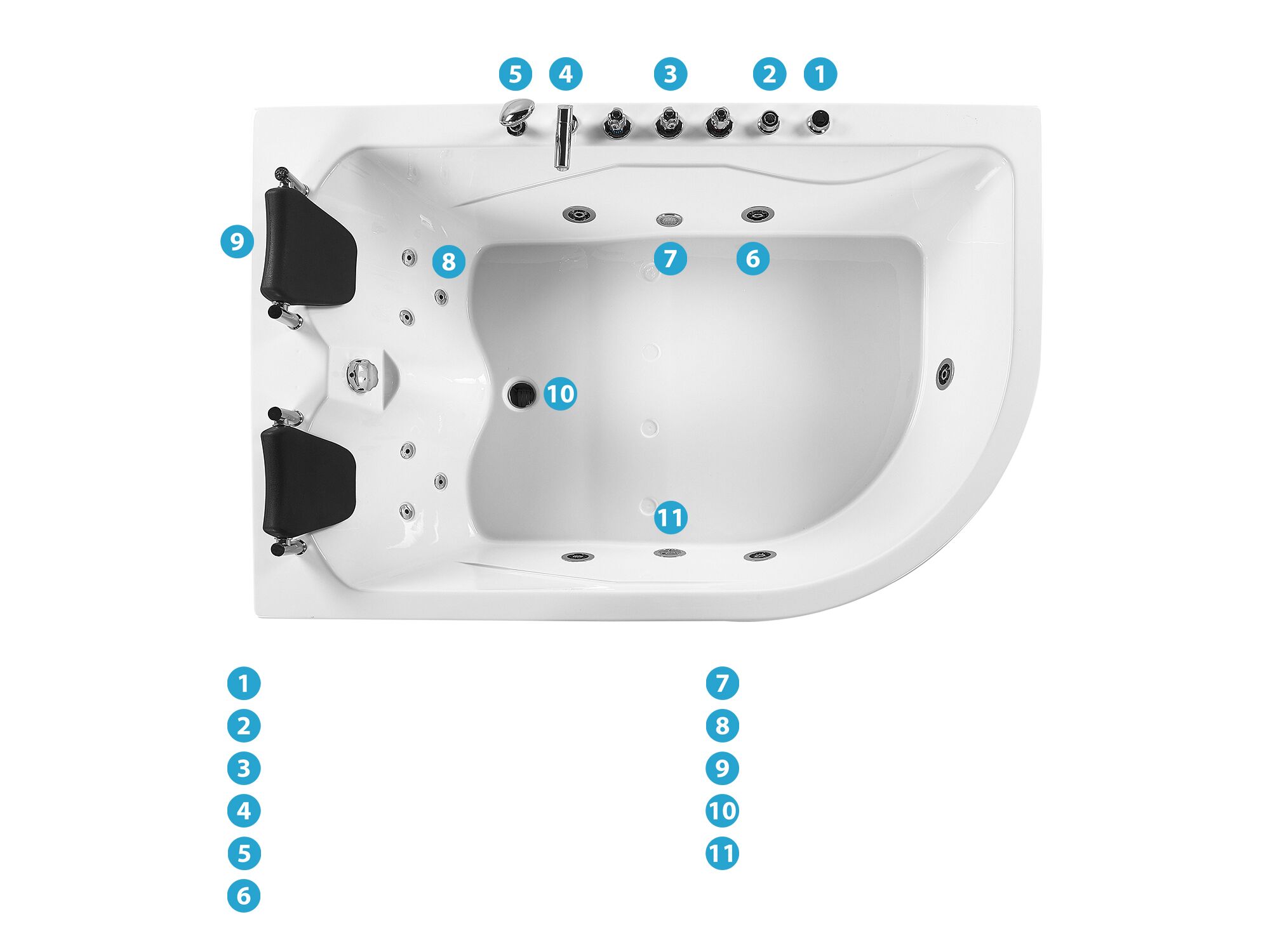 5 4 3 2 1

9 8 7 6

10

11

1
2
3
4
5
6

7
8
9
10
11