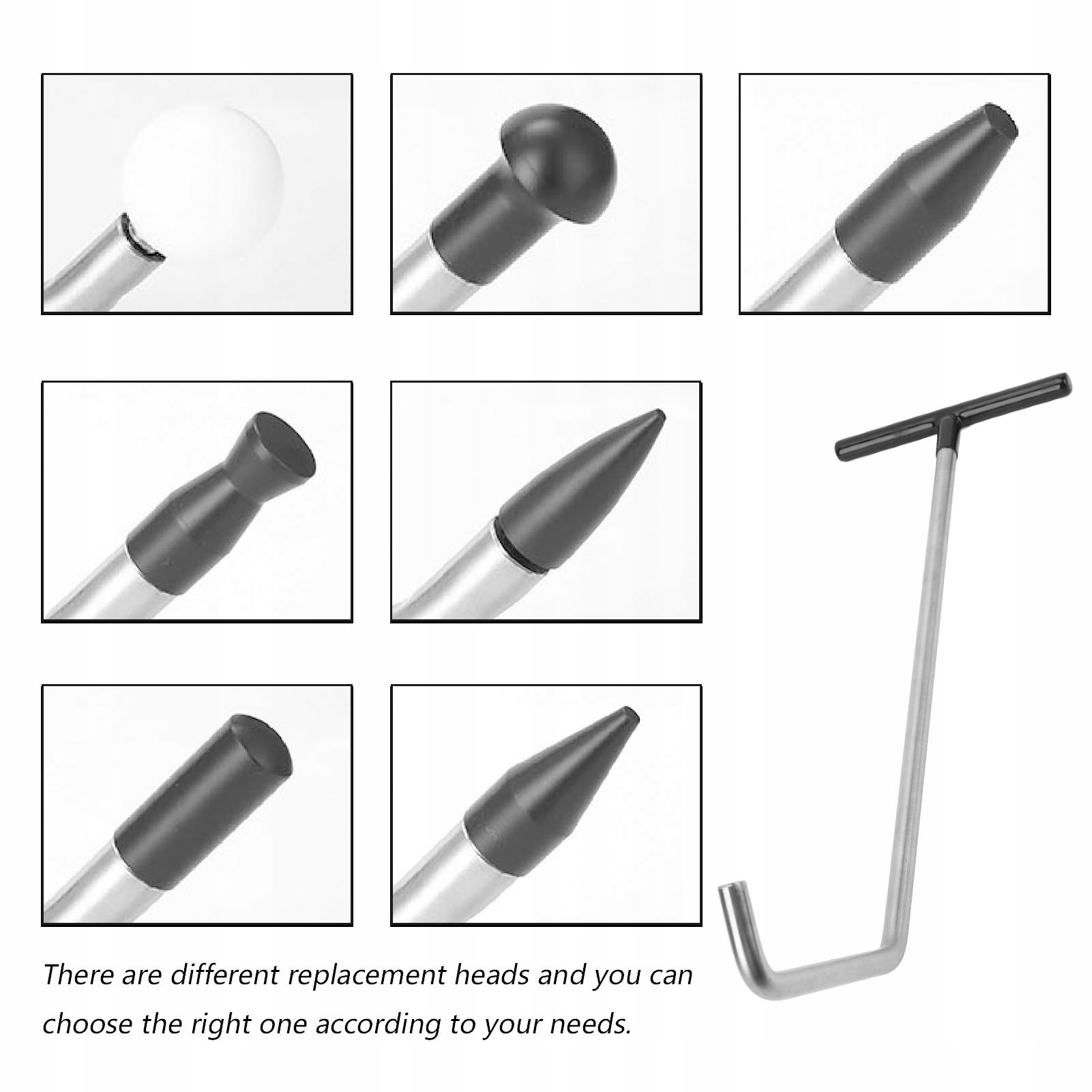 There are different replacement heads and you can choose the right one according to your needs.