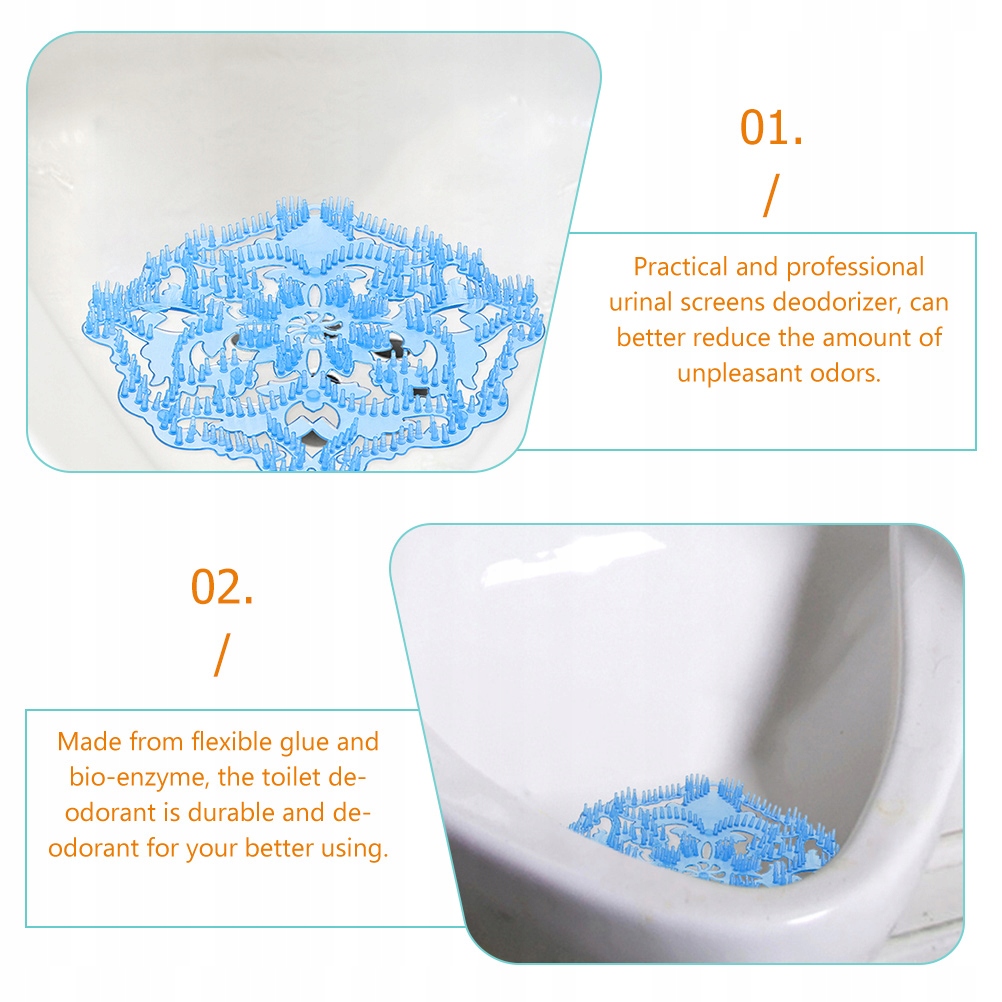 01.

/

Practical and professional urinal screens deodorizer, can better reduce the amount of unpleasant odors.

02.

/

Made from flexible glue and bio-enzyme, the toilet deodorant is durable and deodorant for your better using.