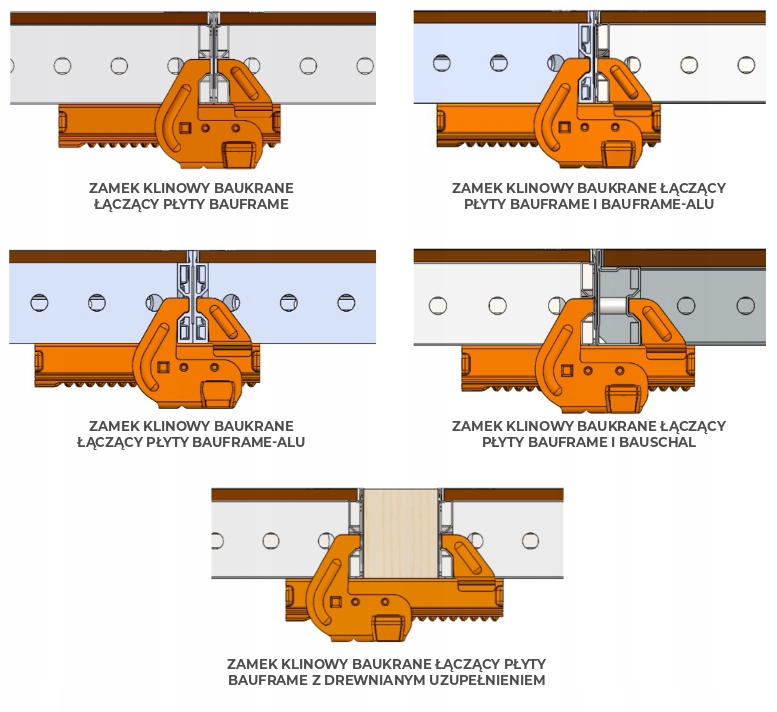 ZAMEK KLINOWY BAUKRANE ŁĄCZĄCY PŁYTY BAUFRAME

ZAMEK KLINOWY BAUKRANE ŁĄCZĄCY PŁYTY BAUFRAME I BAUFRAME-ALU

ZAMEK KLINOWY BAUKRANE ŁĄCZĄCY PŁYTY BAUFRAME-ALU

ZAMEK KLINOWY BAUKRANE ŁĄCZĄCY PŁYTY BAUFRAME I BAUSCHAL

ZAMEK KLINOWY BAUKRANE ŁĄCZĄCY PŁYTY BAUFRAME Z DREWNIANYM UZUPEŁNIENIEM