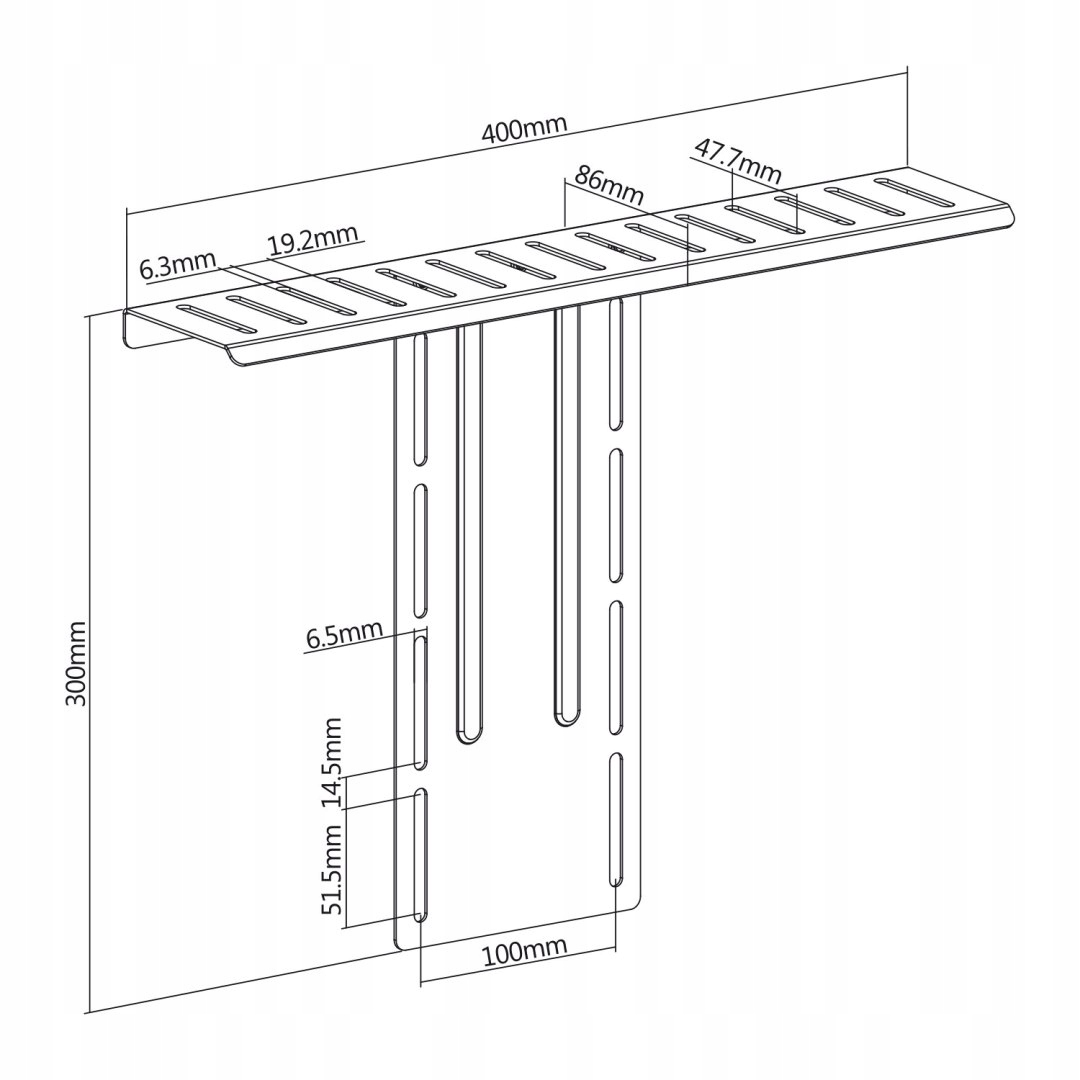 400mm

47.7mm

86mm

19.2mm

6.3mm

300mm

6.5mm

14.5mm

51.5mm

100mm