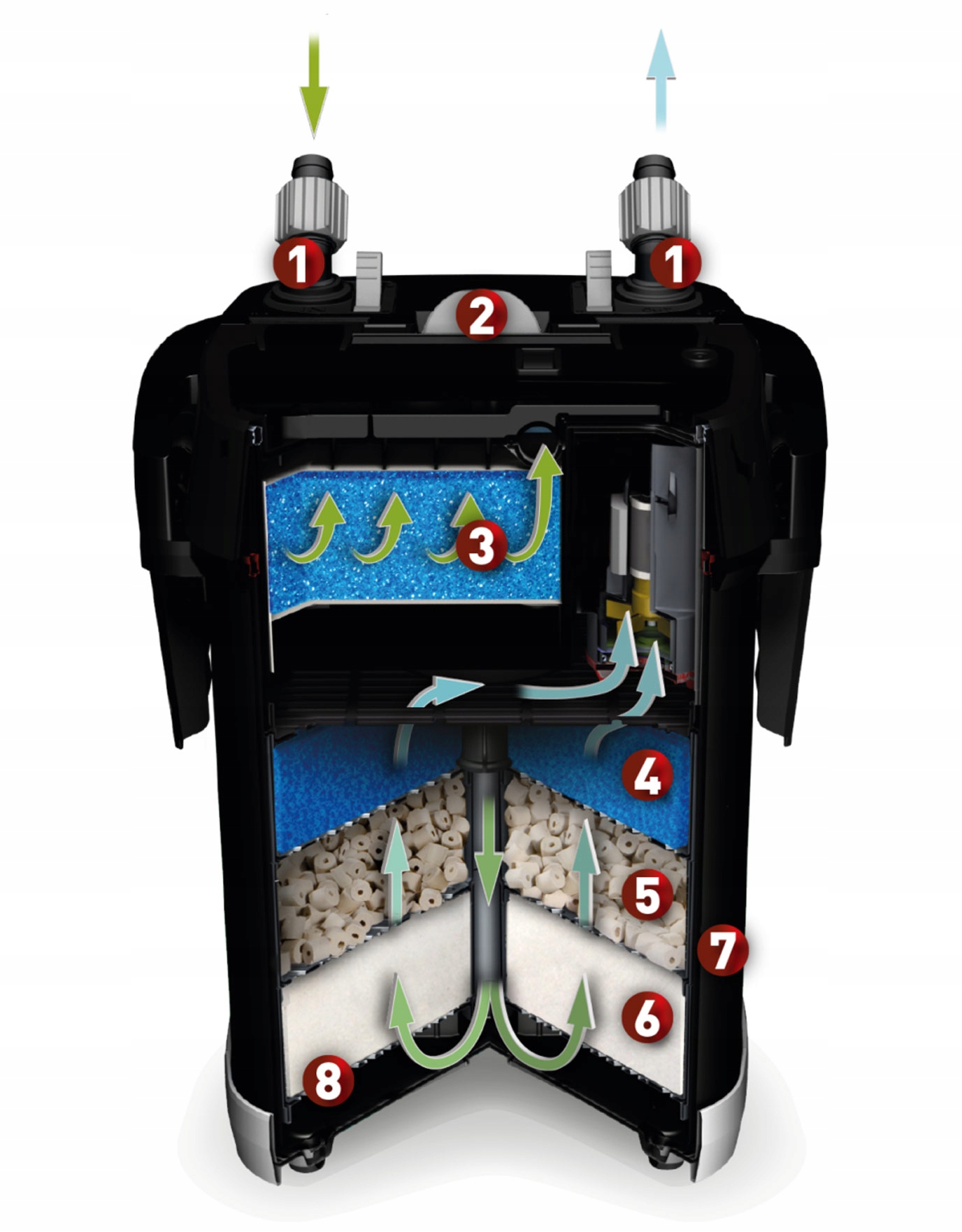 1
1
2
3
4
5
7
6
8