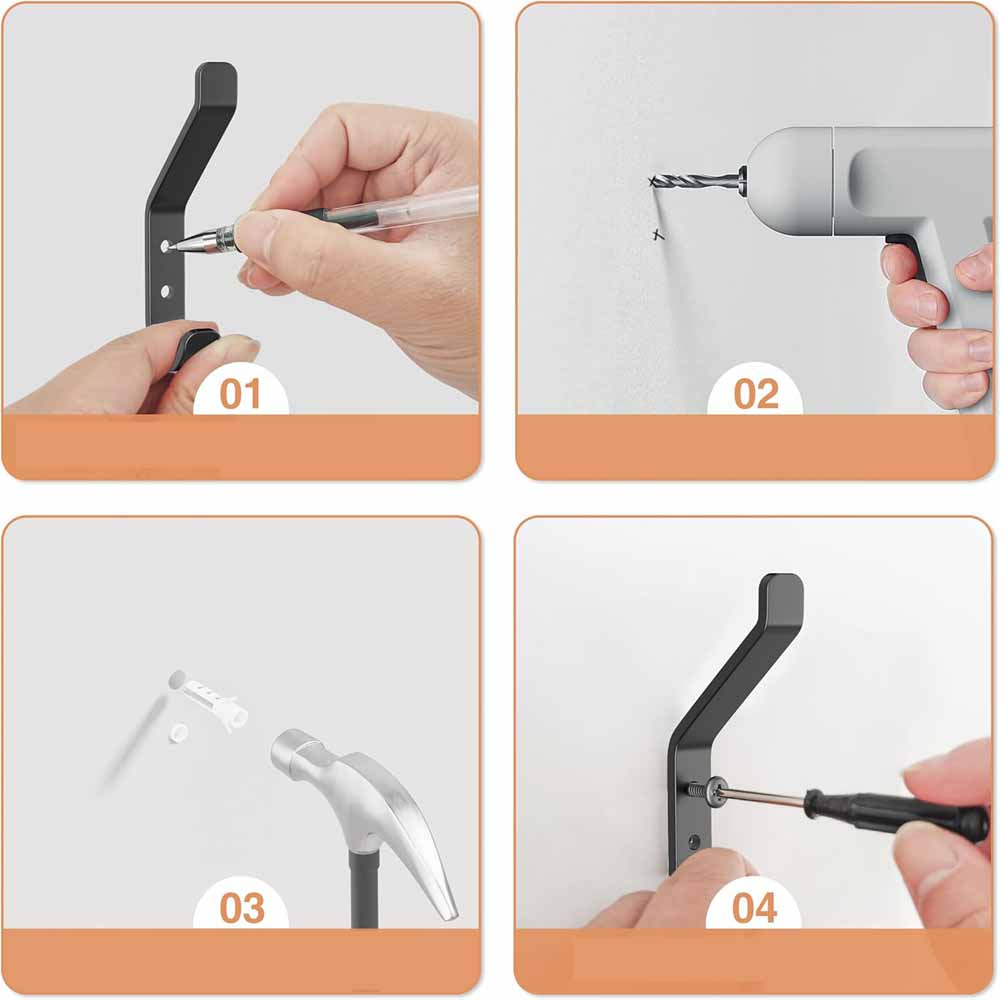 01

02

03

04