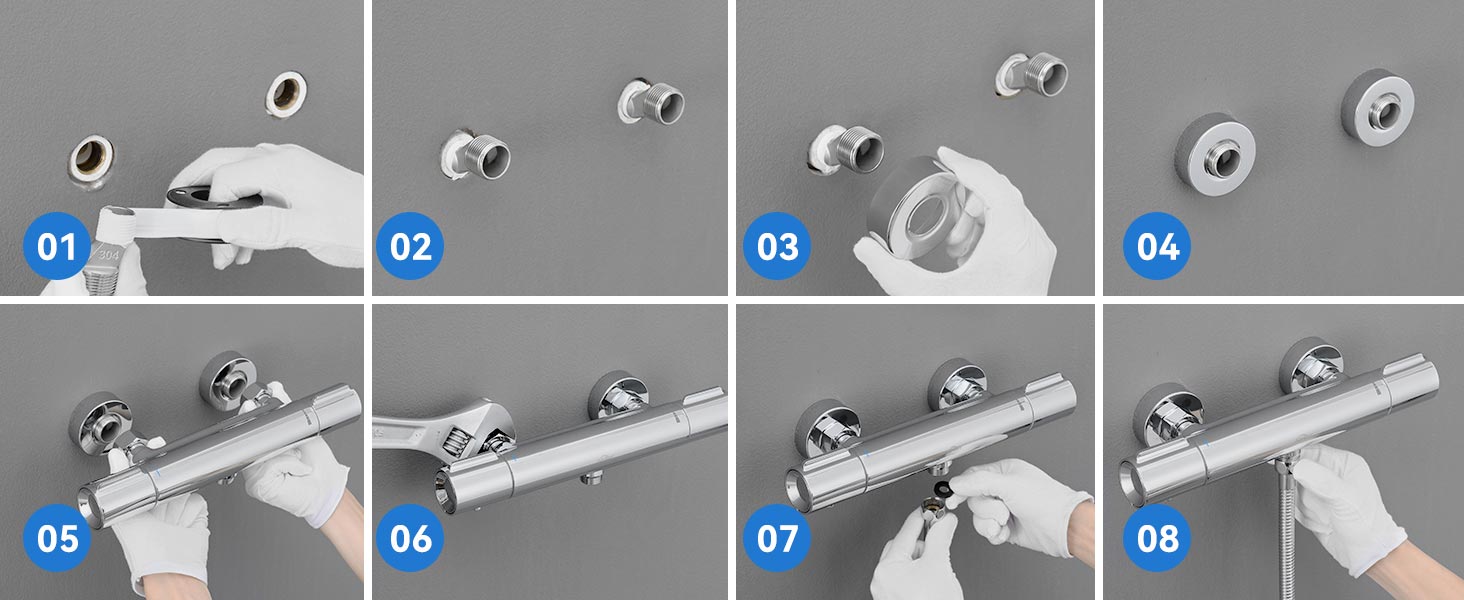 01
304
02
03
04
05
06
07
08