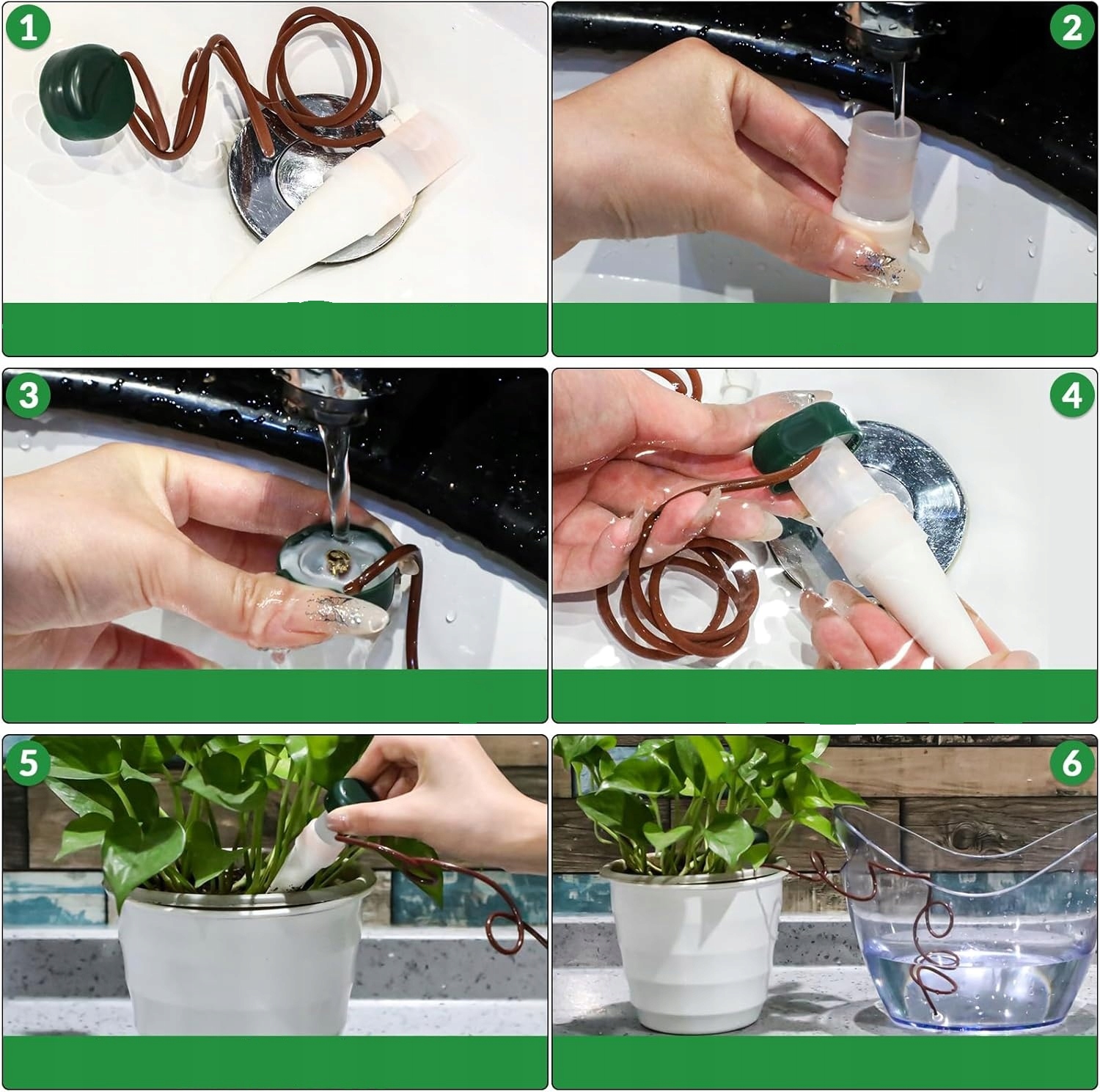 1

2

3

4

5

6