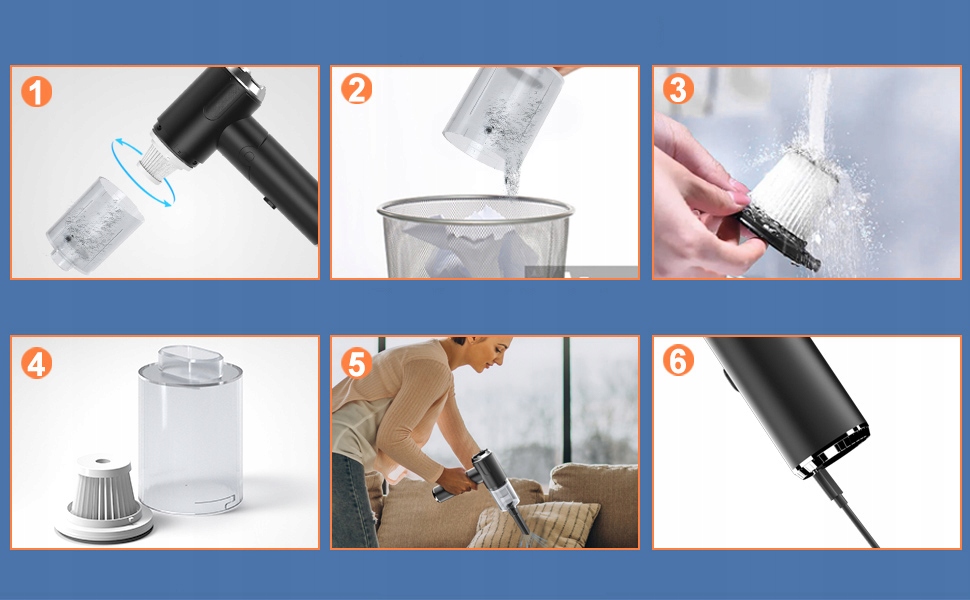 1

2

3

4

5

6