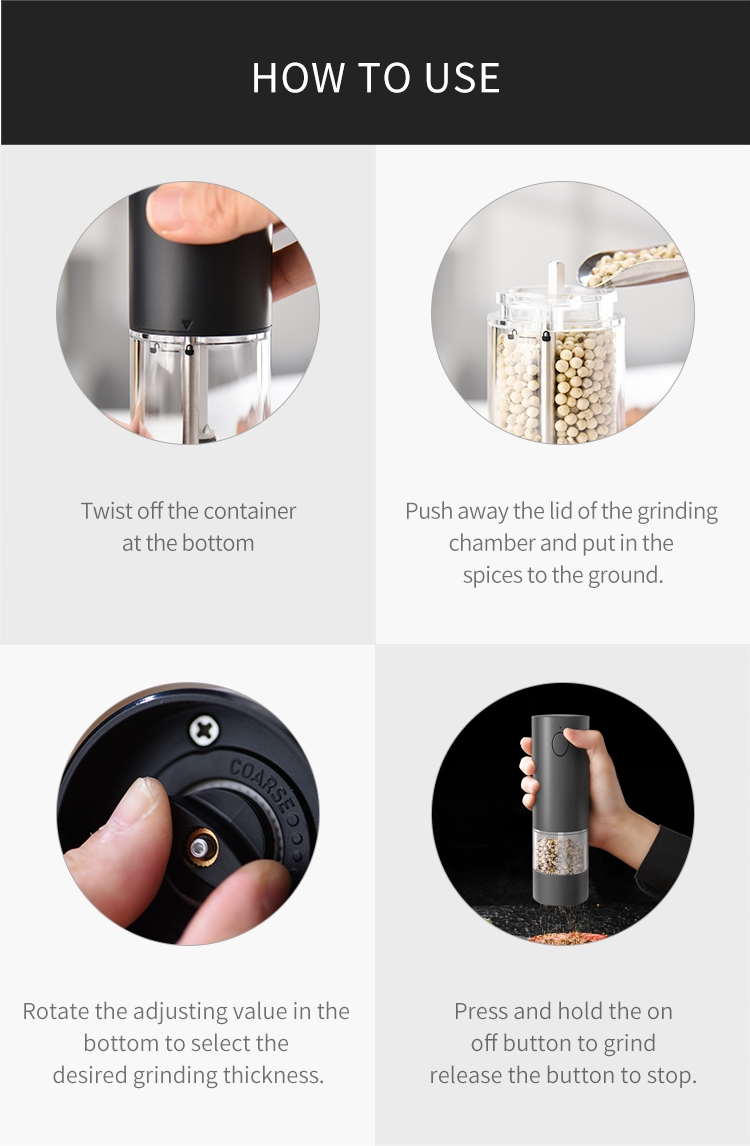 HOW TO USE

Twist off the container at the bottom

Push away the lid of the grinding chamber and put in the spices to the ground.

COARSE

Rotate the adjusting value in the bottom to select the desired grinding thickness.

Press and hold the on off button to grind release the button to stop.